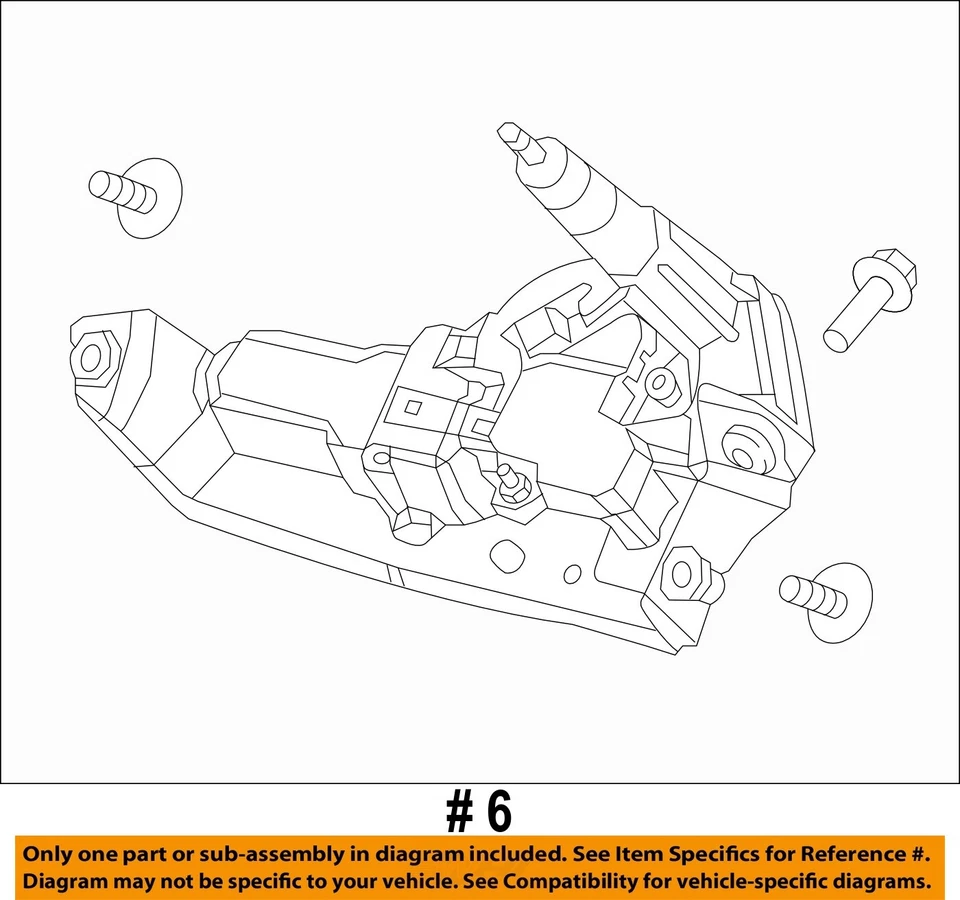 # 6

Only one part or sub-assembly in diagram included. See Item Specifics for Reference #.
Diagram may not be specific to your vehicle. See Compatibility for vehicle-specific diagrams.