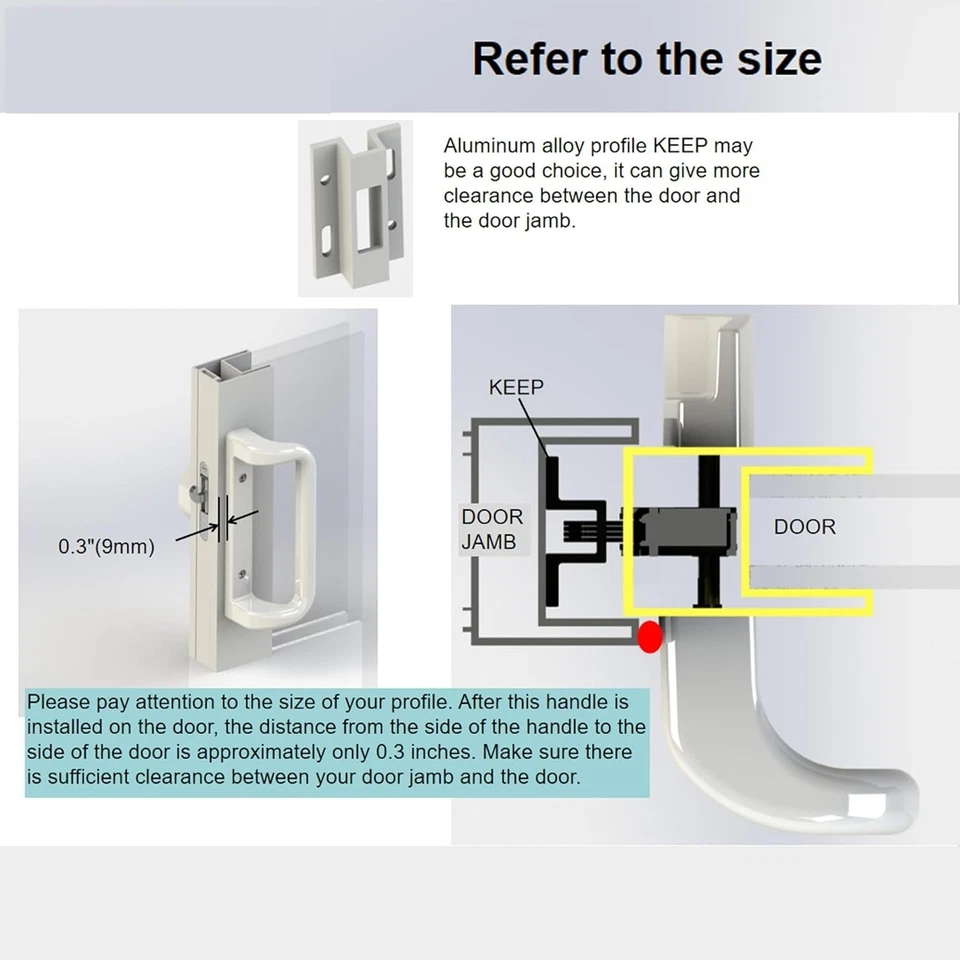 Refer to the size

Aluminum alloy profile KEEP may be a good choice, it can give more clearance between the door and the door jamb.

0.3"(9mm)

KEEP

DOOR JAMB

DOOR

Please pay attention to the size of your profile. After this handle is installed on the door, the distance from the side of the handle to the side of the door is approximately only 0.3 inches. Make sure there is sufficient clearance between your door jamb and the door.