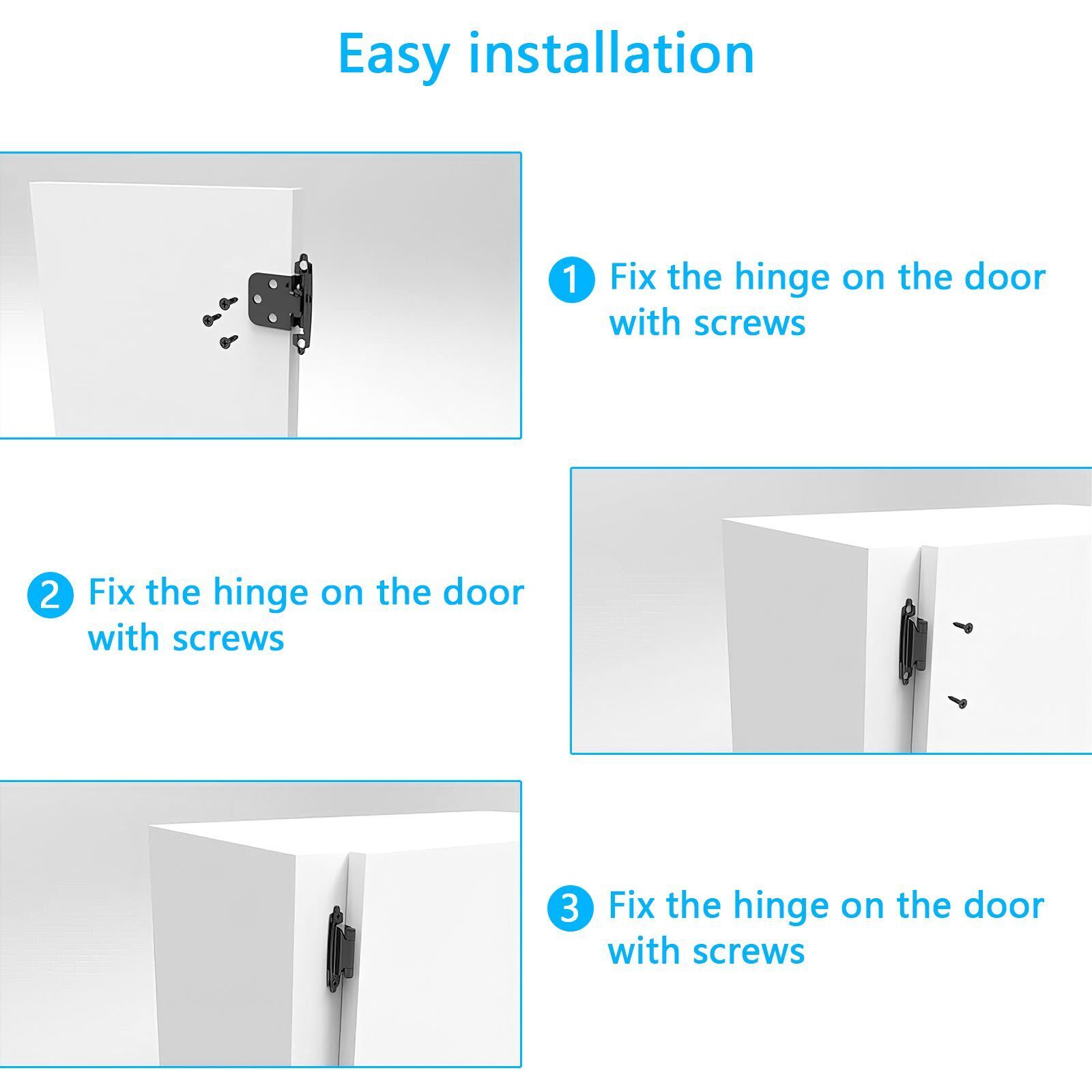 Easy installation

1 Fix the hinge on the door with screws

2 Fix the hinge on the door with screws

3 Fix the hinge on the door with screws