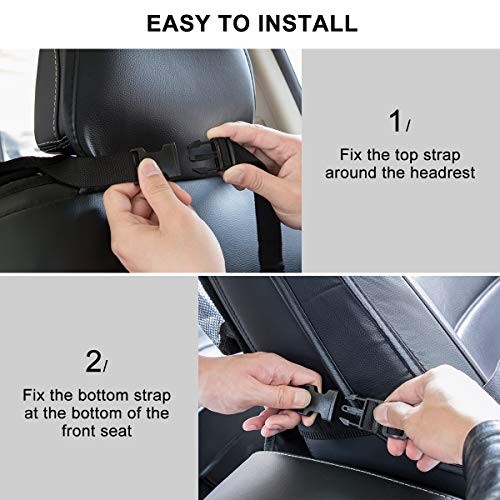 EASY TO INSTALL

1/

Fix the top strap around the headrest

2/

Fix the bottom strap at the bottom of the front seat