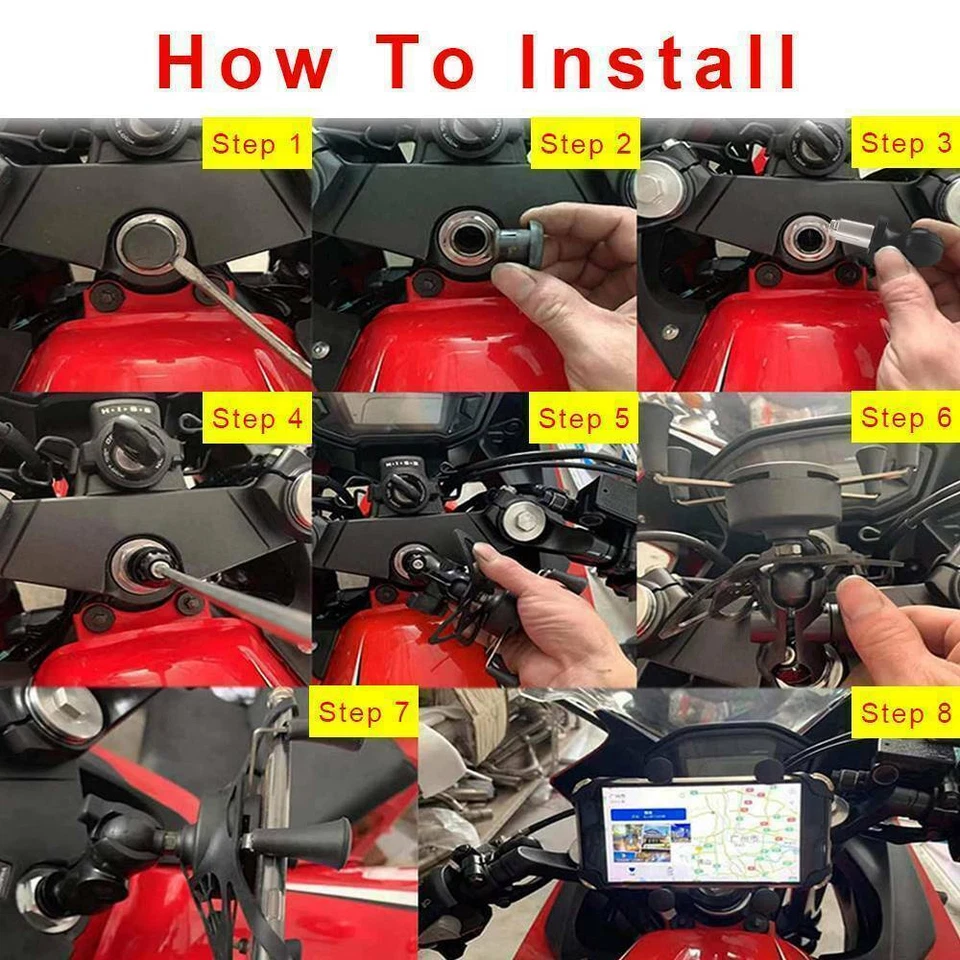 How To Install

Step 1

Step 2

Step 3

Step 4

Step 5

Step 6

Step 7

Step 8