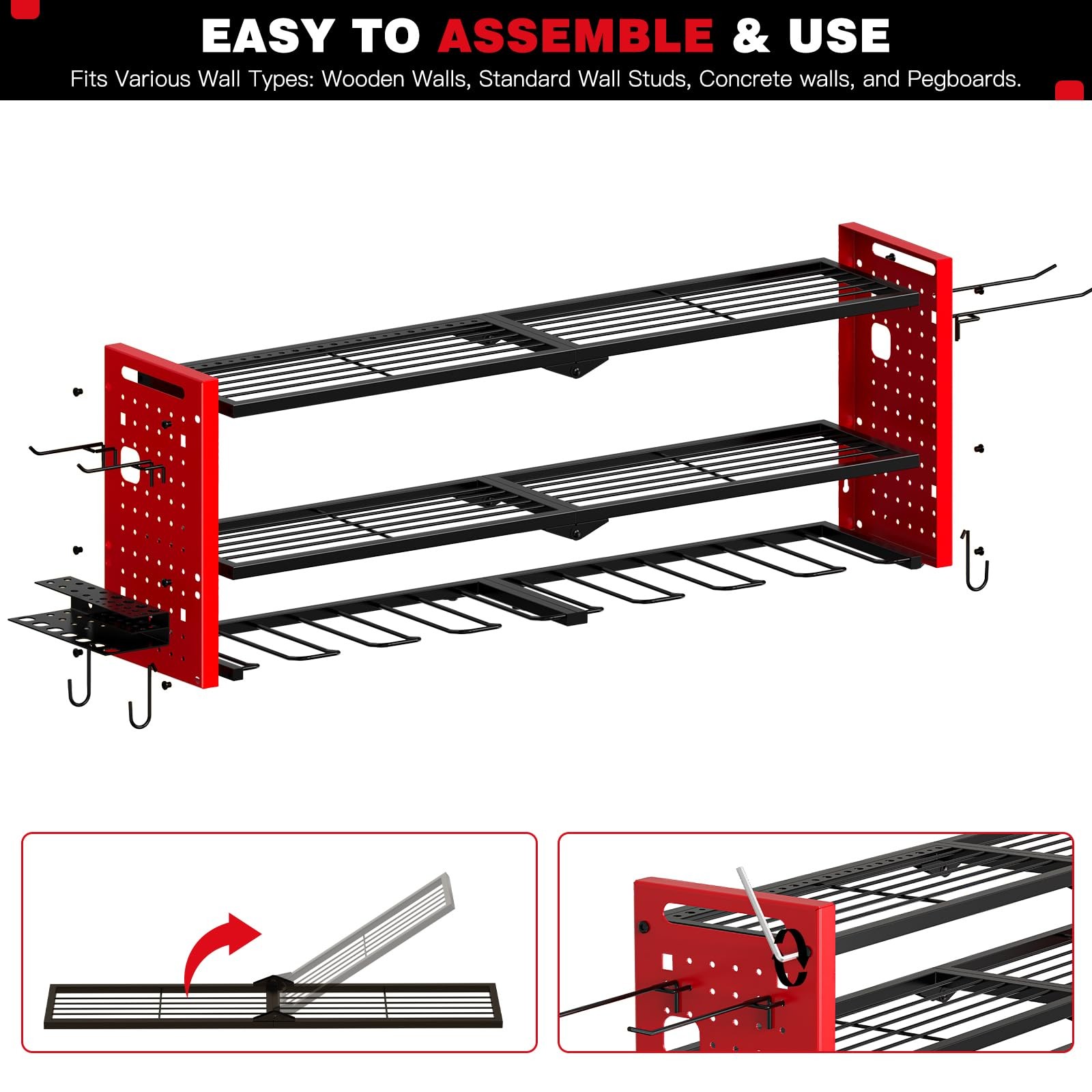 EASY TO ASSEMBLE & USE

Fits Various Wall Types: Wooden Walls, Standard Wall Studs, Concrete walls, and Pegboards.