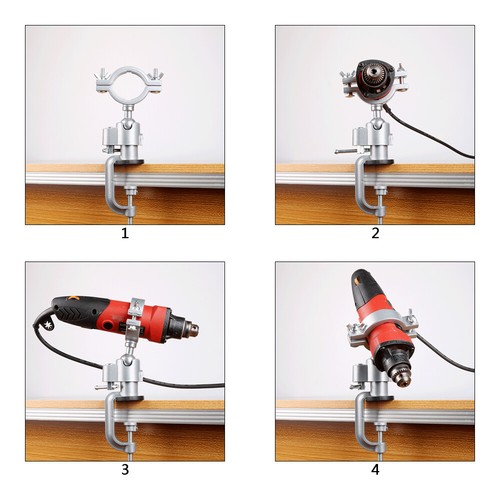 1

2

3

4