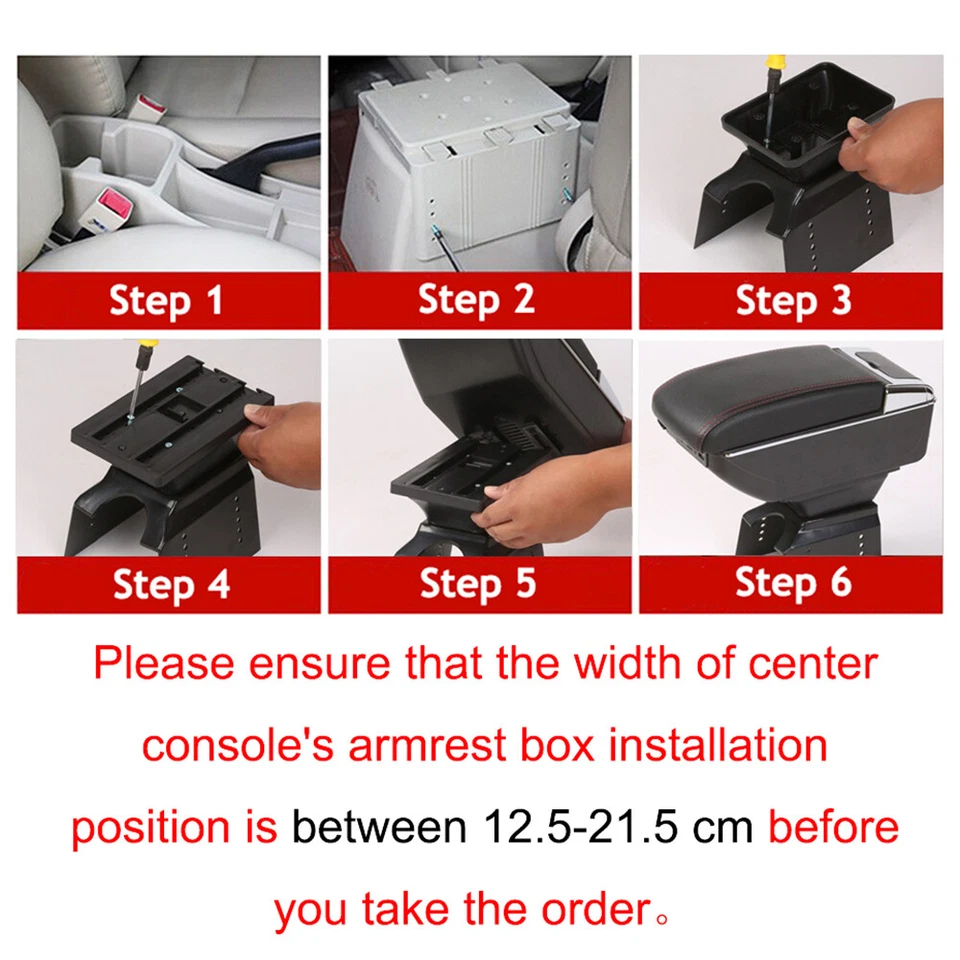 Step 1

Step 2

Step 3

Step 4

Step 5

Step 6

Please ensure that the width of center console's armrest box installation position is between 12.5-21.5 cm before you take the order。