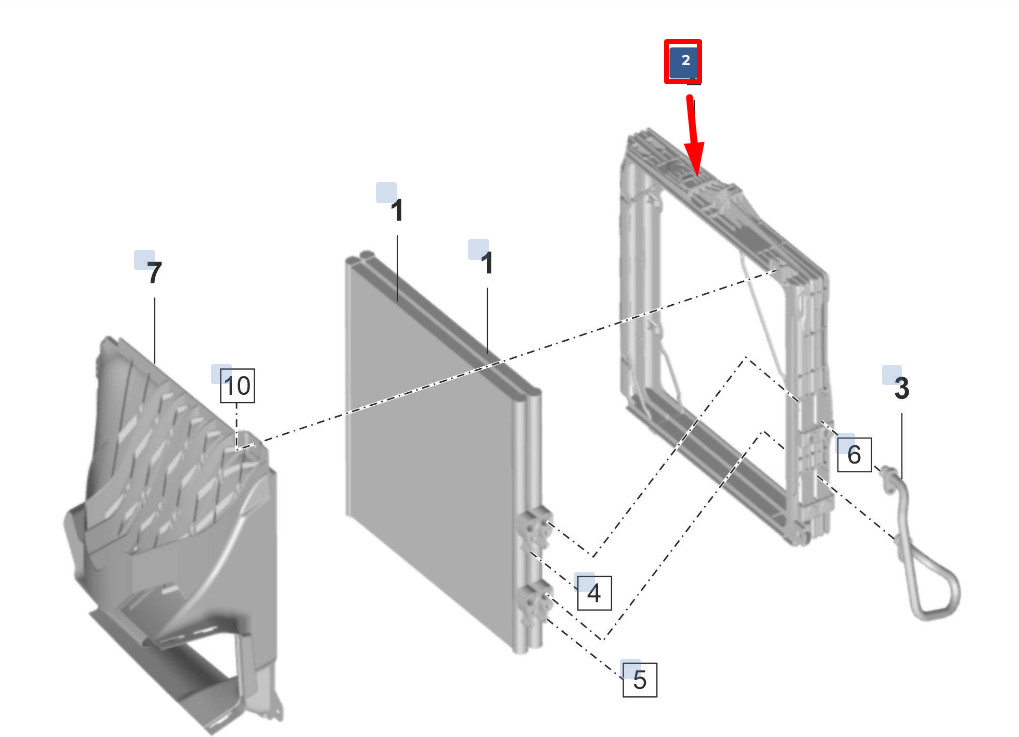 2

1

1

7

10

3

6

4

5