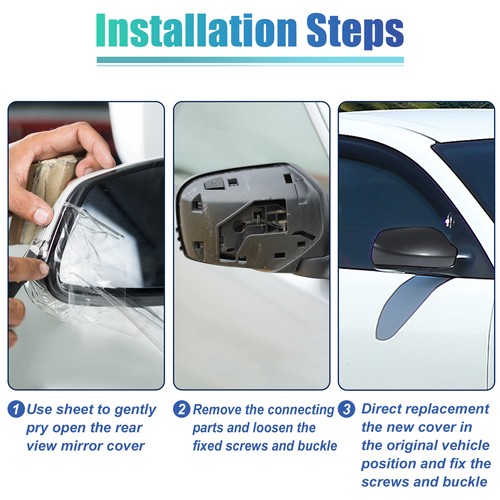 Installation Steps

1 Use sheet to gently pry open the rear view mirror cover

2 Remove the connecting parts and loosen the fixed screws and buckle

3 Direct replacement the new cover in the original vehicle position and fix the screws and buckle