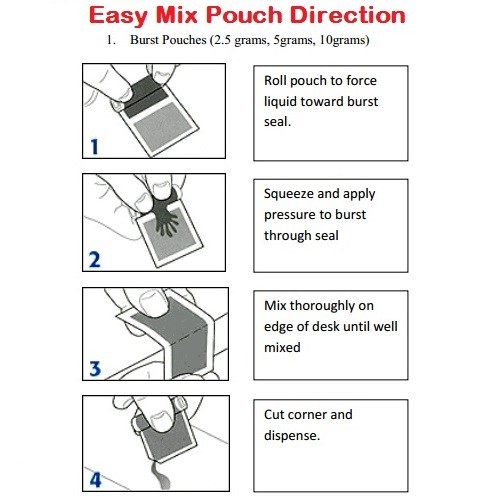 Easy Mix Pouch Direction

1. Burst Pouches (2.5 grams, 5grams, 10grams)

1

Roll pouch to force liquid toward burst seal.

2

Squeeze and apply pressure to burst through seal

3

Mix thoroughly on edge of desk until well mixed

4

Cut corner and dispense.