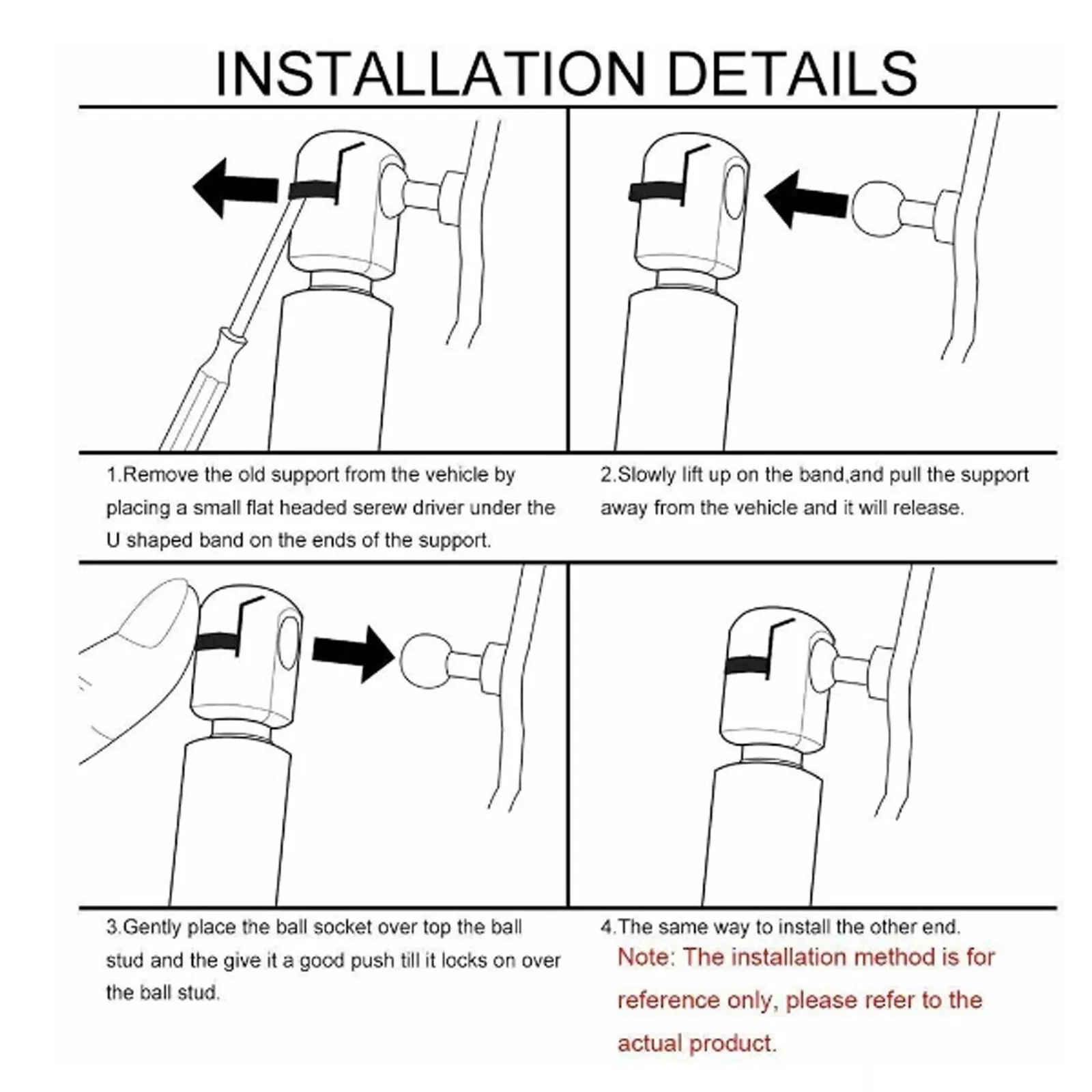 INSTALLATION DETAILS

1.Remove the old support from the vehicle by placing a small flat headed serew driver under the U shaped band on the ends of the support.

2.Slowly lift up on the band,and pull the support away from the vehicle and it will release.

3.Gently place the ball socket over top the ball stud and the give it a good push till it locks on over the ball stud.

4.The same way to install the other end.

Note: The installation method is for reference only, please refer to the actual product.