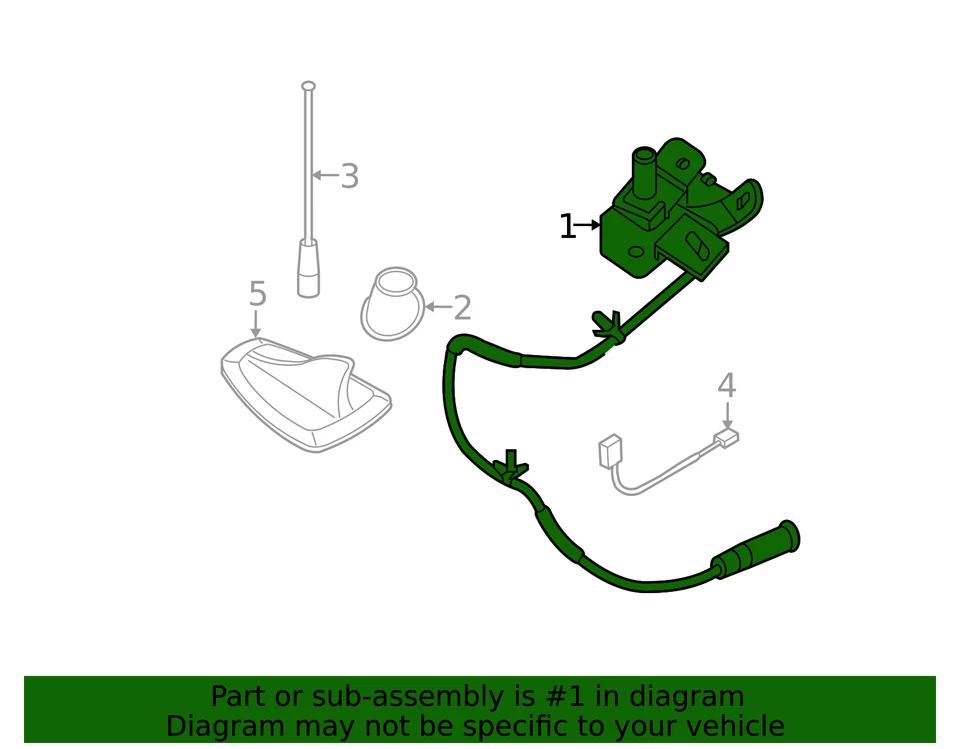 3

1

5

2

4

Part or sub-assembly is #1 in diagram
Diagram may not be specific to your vehicle