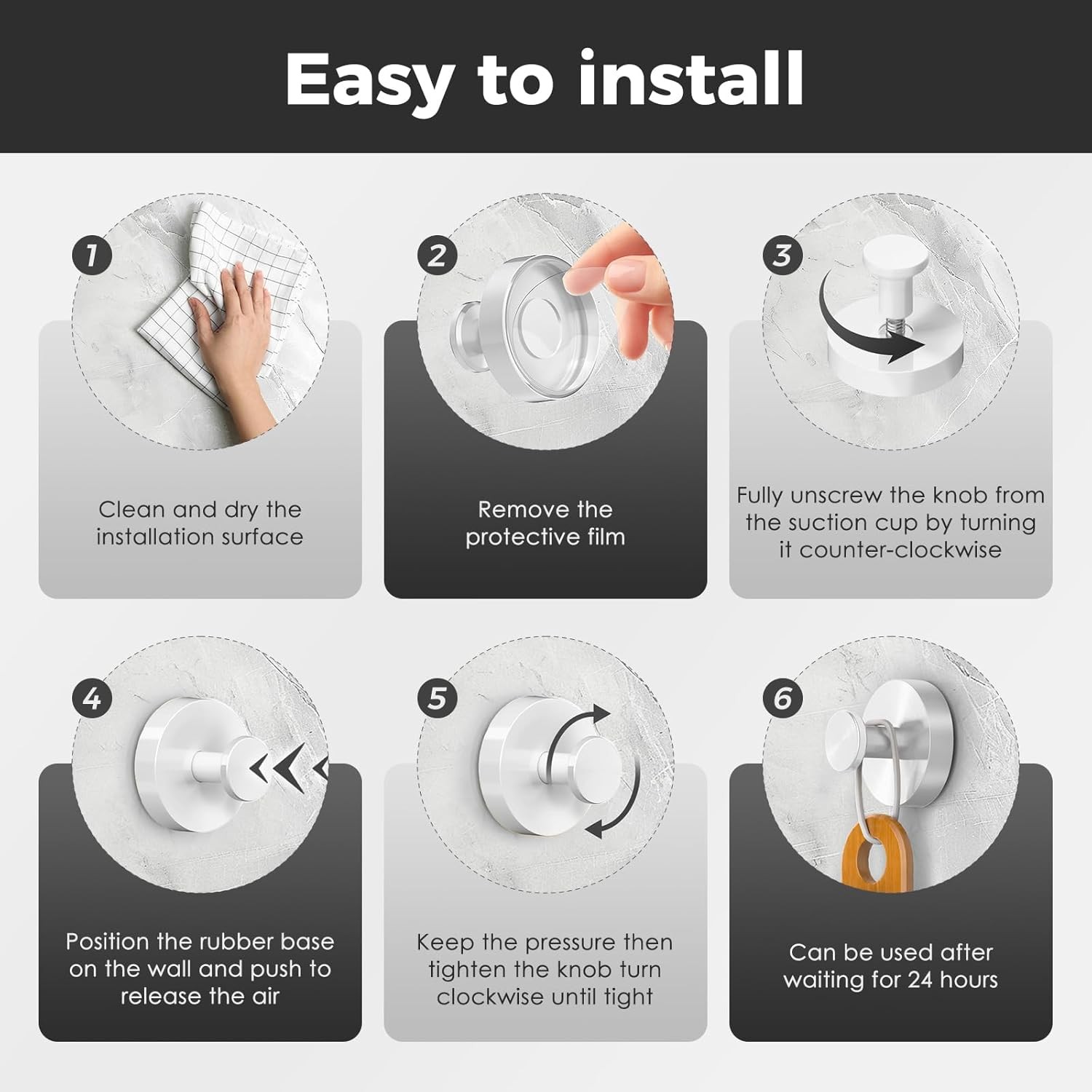 Easy to install

1

Clean and dry the installation surface

2

Remove the protective film

3

Fully unscrew the knob from the suction cup by turning it counter-clockwise

4

Position the rubber base on the wall and push to release the air

5

Keep the pressure then tighten the knob turn clockwise until tight

6

Can be used after waiting for 24 hours