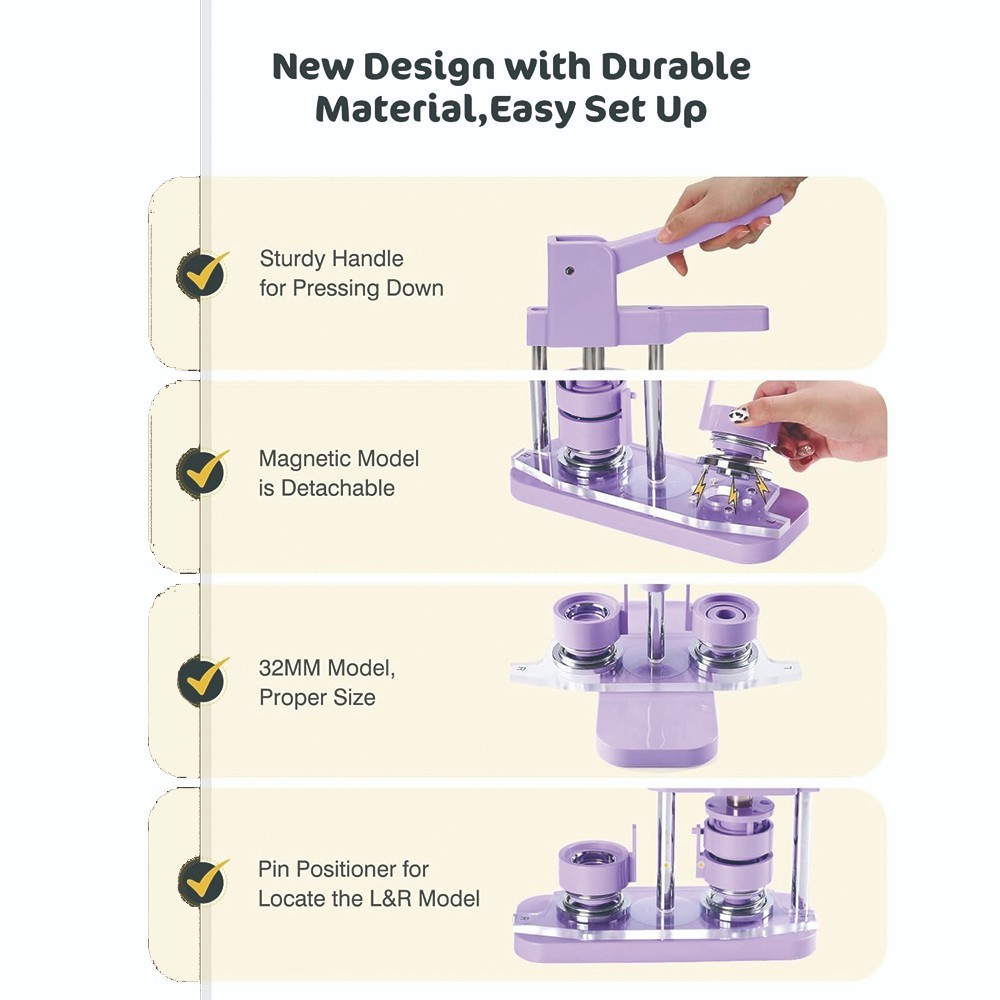 New Design with Durable Material,Easy Set Up

Sturdy Handle for Pressing Down

Magnetic Model is Detachable

32MM Model, Proper Size

Pin Positioner for Locate the L&R Model