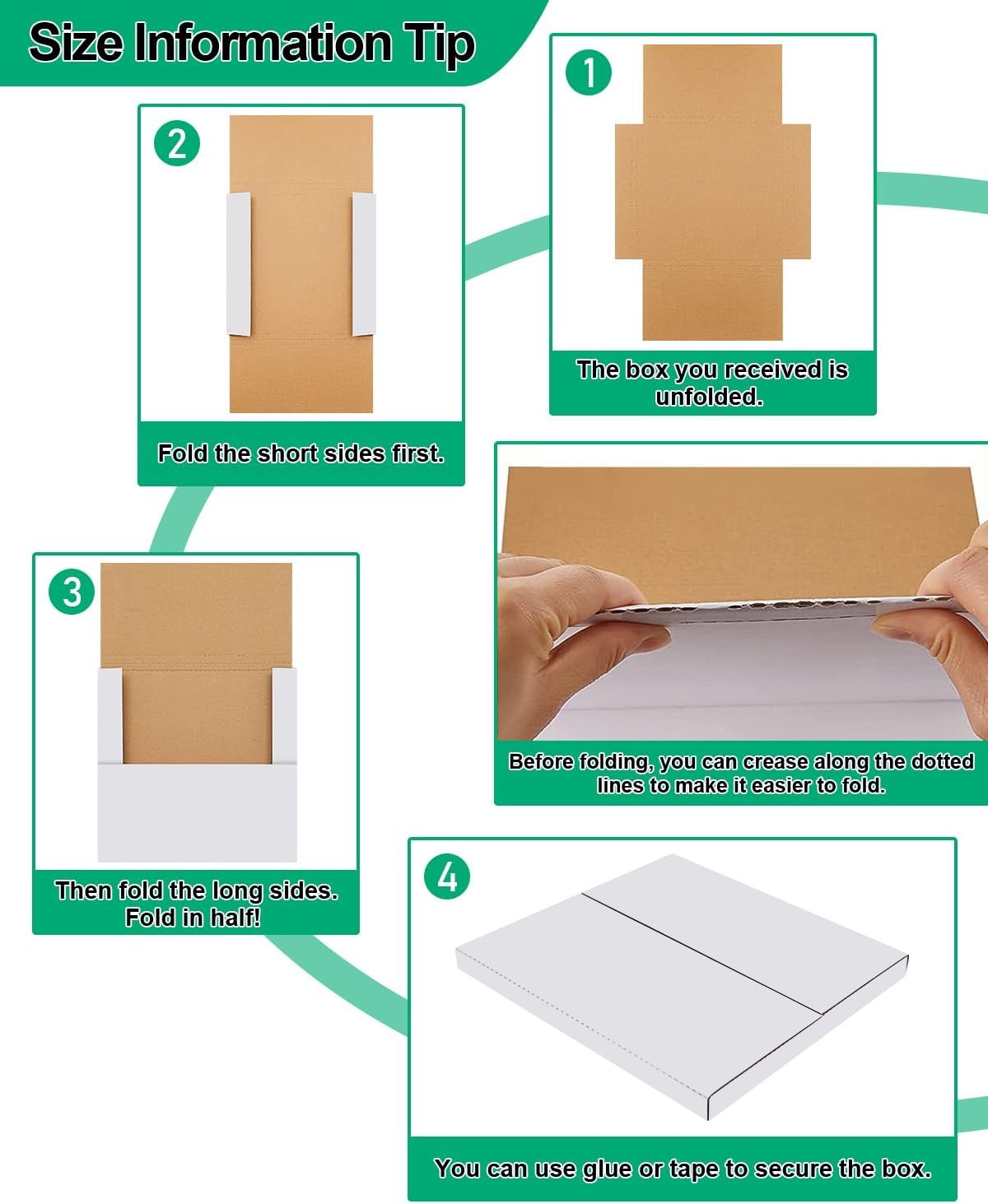 Size Information Tip

1

The box you received is unfolded.

2

Fold the short sides first.

Before folding, you can crease along the dotted lines to make it easier to fold.

3

Then fold the long sides. Fold in half!

4

You can use glue or tape to secure the box.