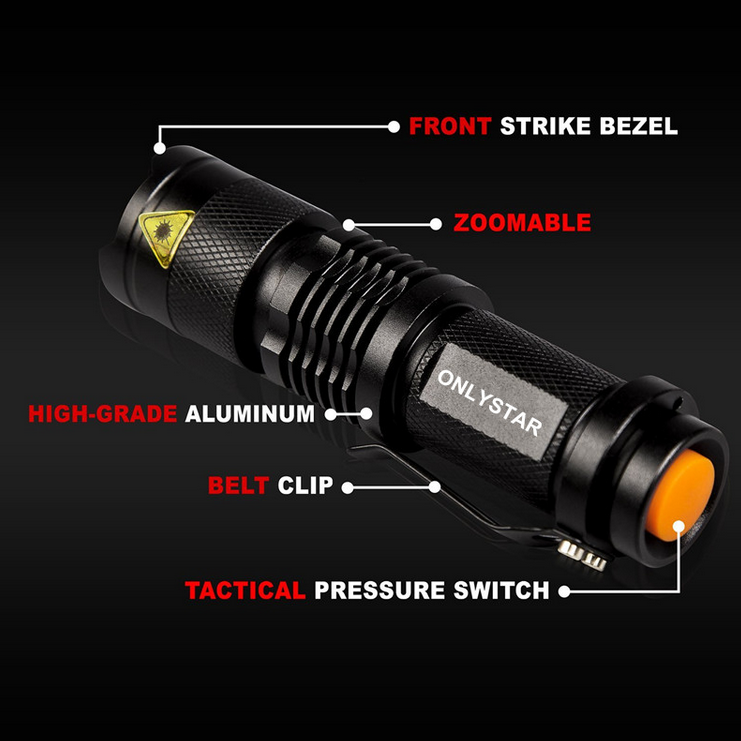 FRONT STRIKE BEZEL

ZOOMABLE

ONLYSTAR

HIGH-GRADE ALUMINUM

BELT CLIP

TACTICAL PRESSURE SWITCH