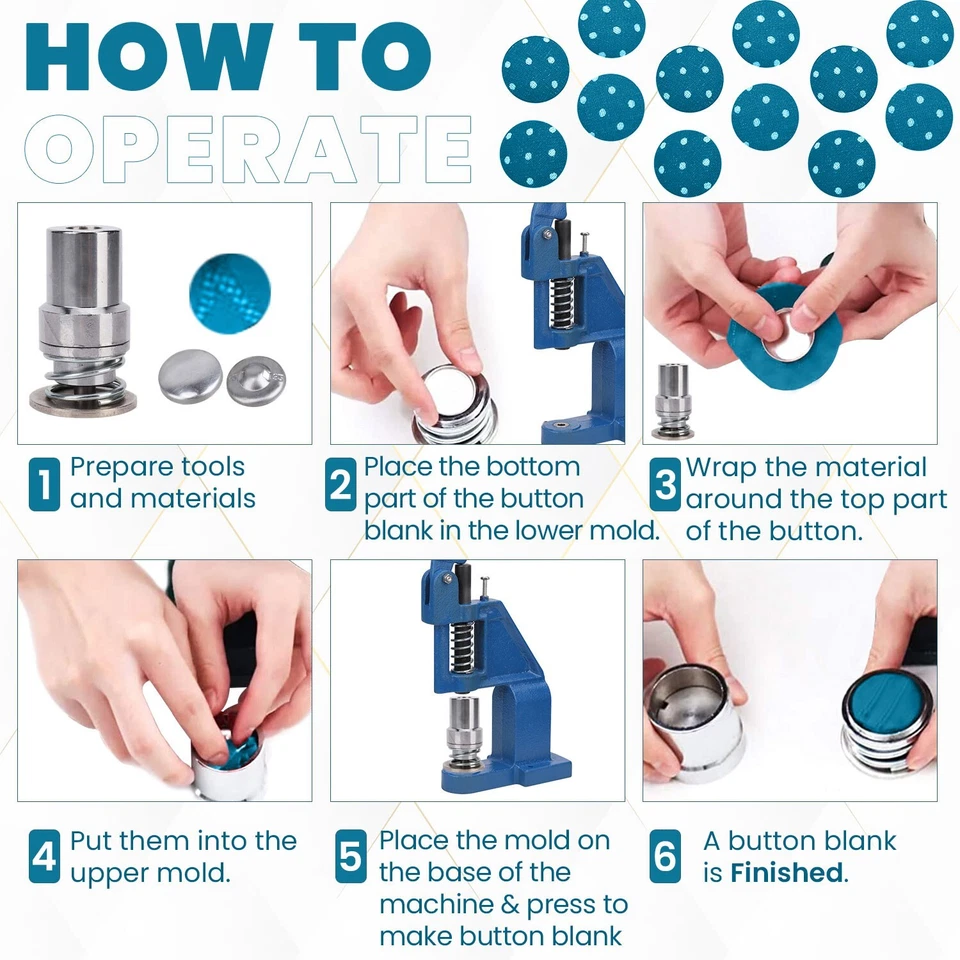 HOW TO OPERATE

1 Prepare tools and materials

2 Place the bottom part of the button blank in the lower mold.

3 Wrap the material around the top part of the button.

4 Put them into the upper mold.

5 Place the mold on the base of the machine & press to make button blank

6 A button blank is Finished.