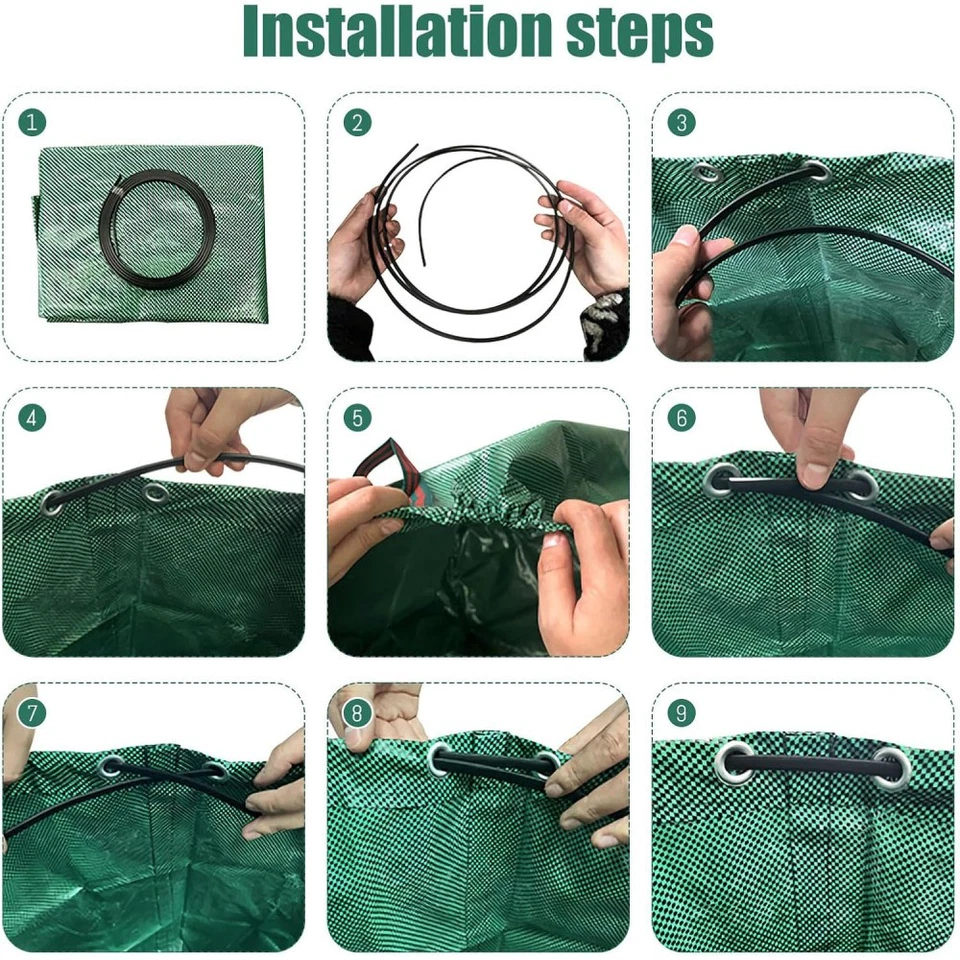 Installation steps

1

2

3

4

5

6

7

8

9