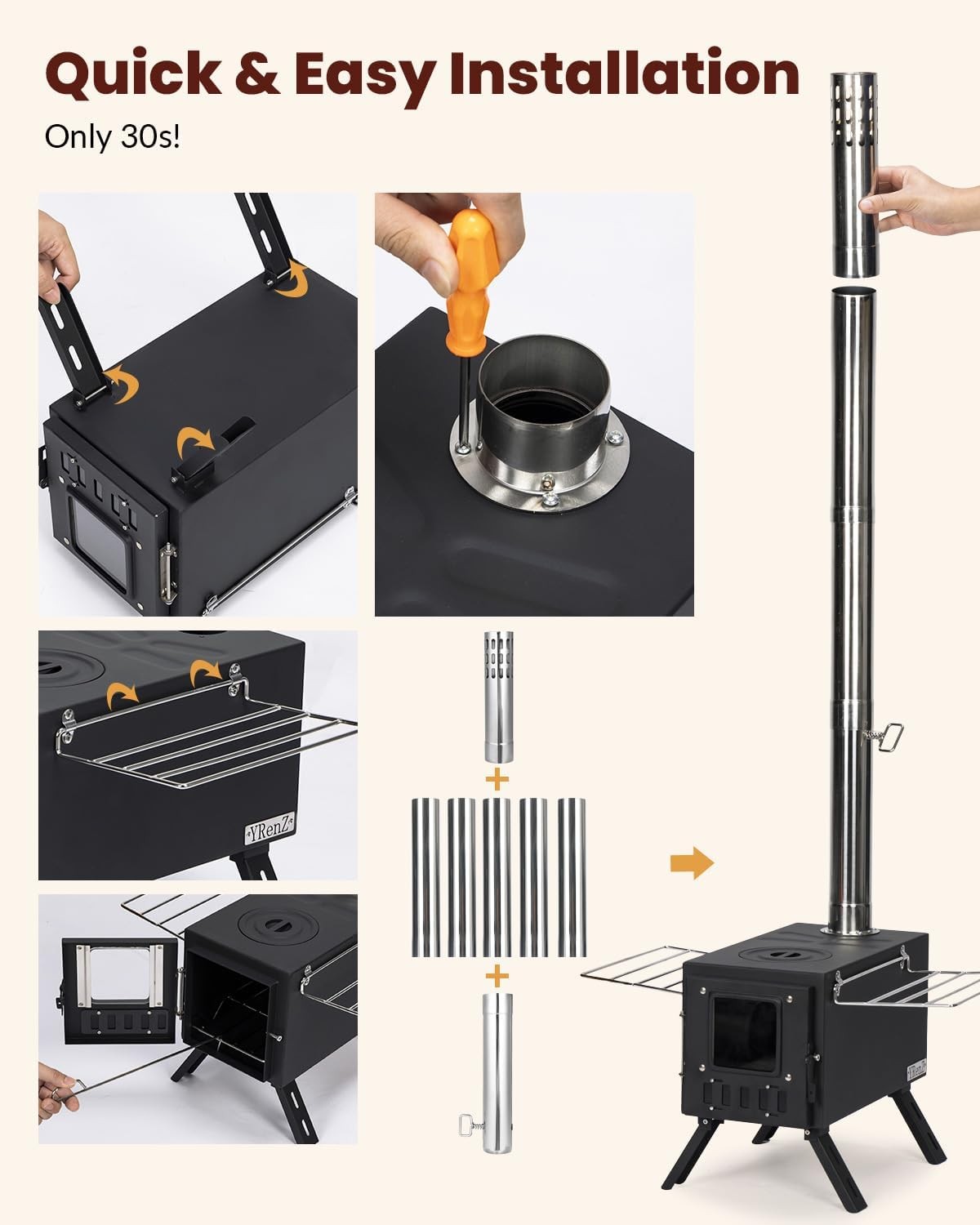 Quick & Easy Installation

Only 30s!

YRenZ

+

+

YRenZ