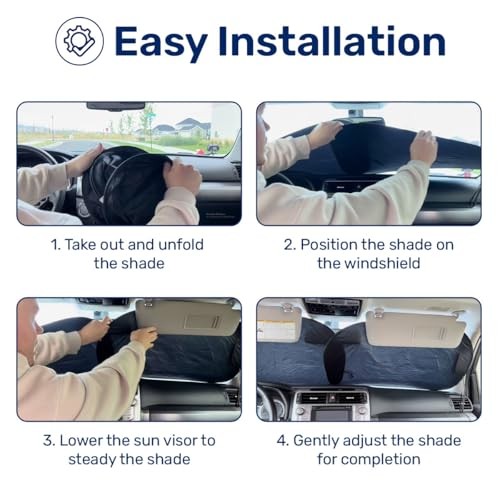 Easy Installation

1. Take out and unfold the shade

2. Position the shade on the windshield

3. Lower the sun visor to steady the shade

4. Gently adjust the shade for completion