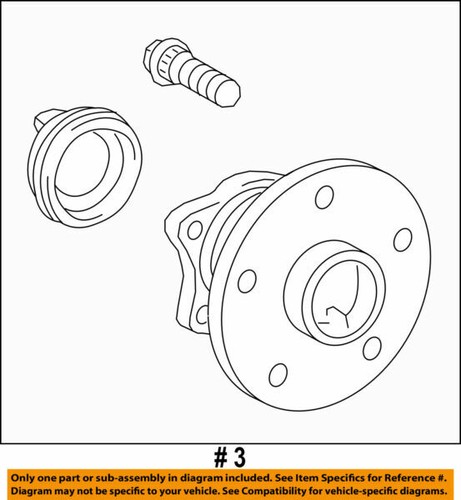 # 3

Only one part or sub-assembly in diagram included. See Item Specifics for Reference #. Diagram may not be specific to your vehicle. See Compatibility for vehicle-specific diagrams.