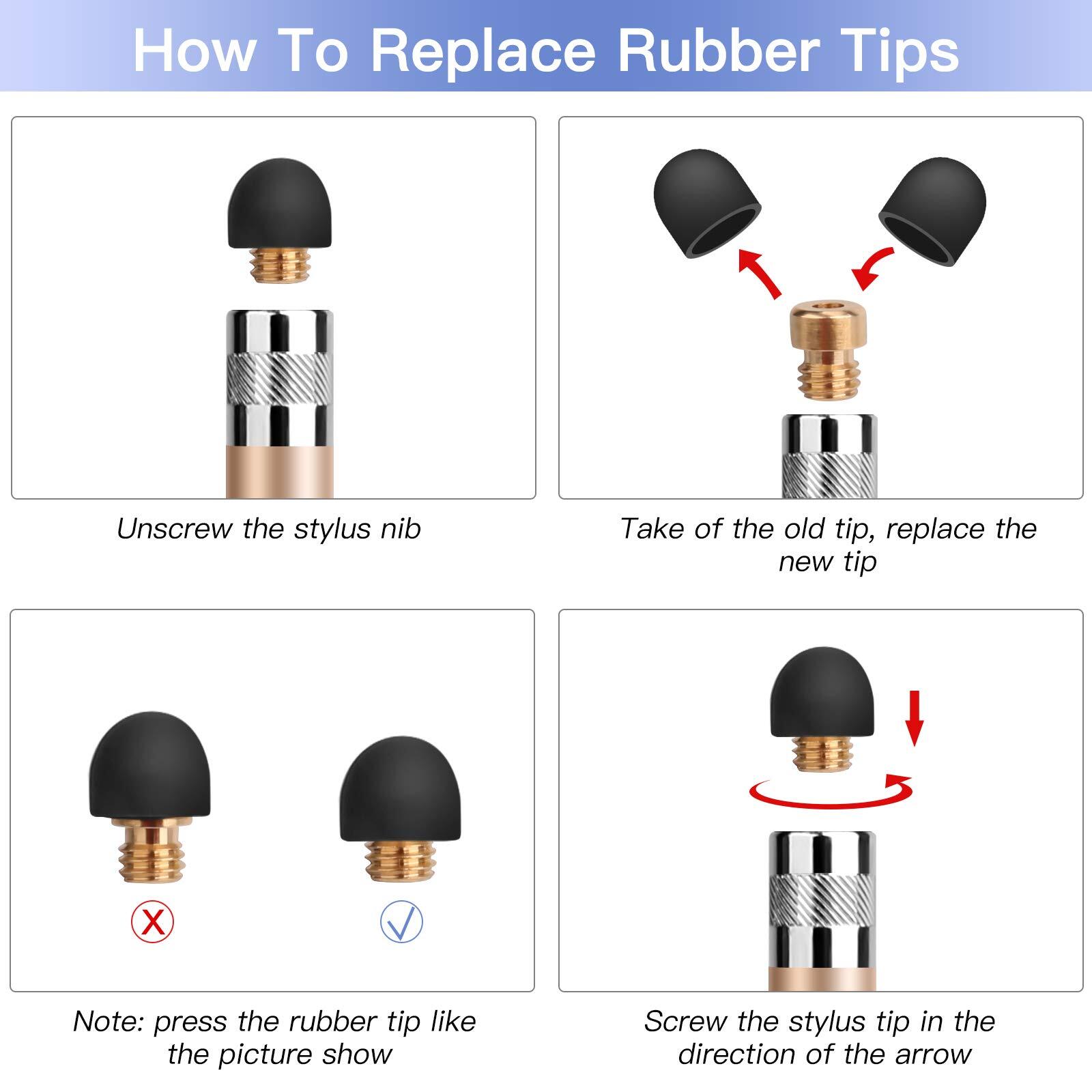 How To Replace Rubber Tips

Unscrew the stylus nib

Take of the old tip, replace the new tip

Note: press the rubber tip like the picture show

Screw the stylus tip in the direction of the arrow