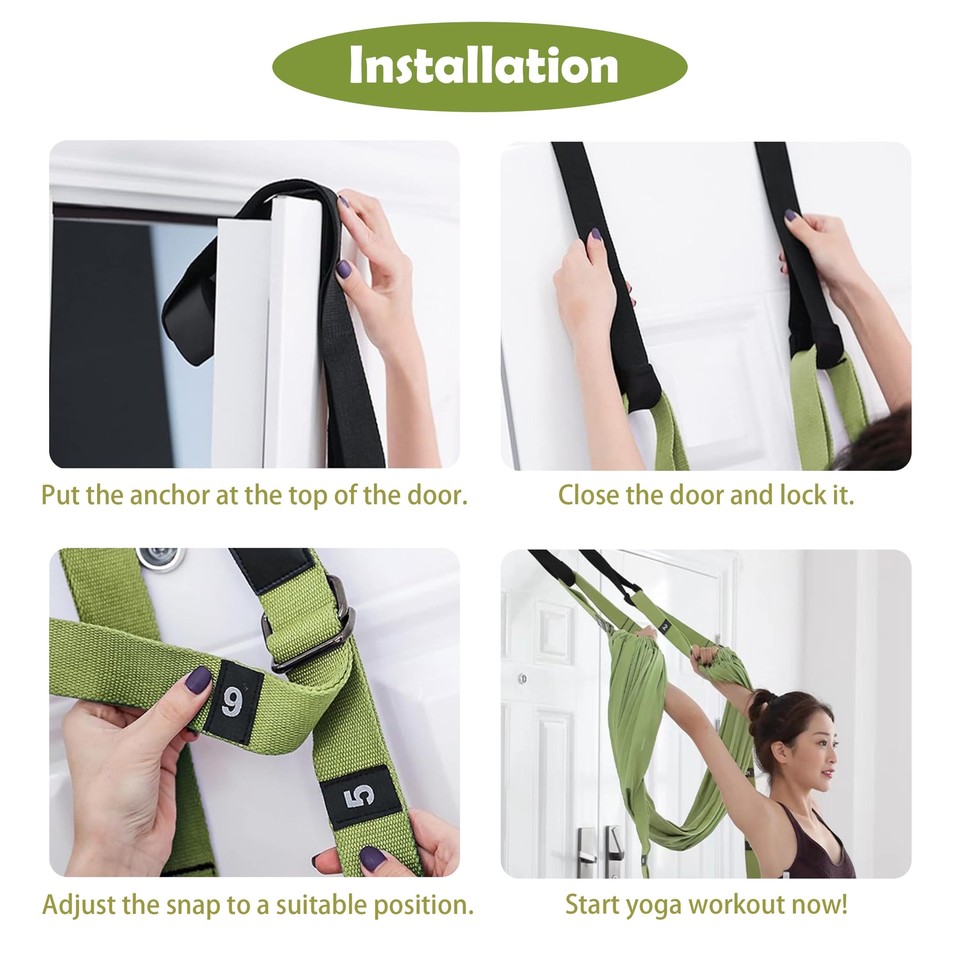 Installation

Put the anchor at the top of the door.

Close the door and lock it.

6

5

Adjust the snap to a suitable position.

Start yoga workout now!