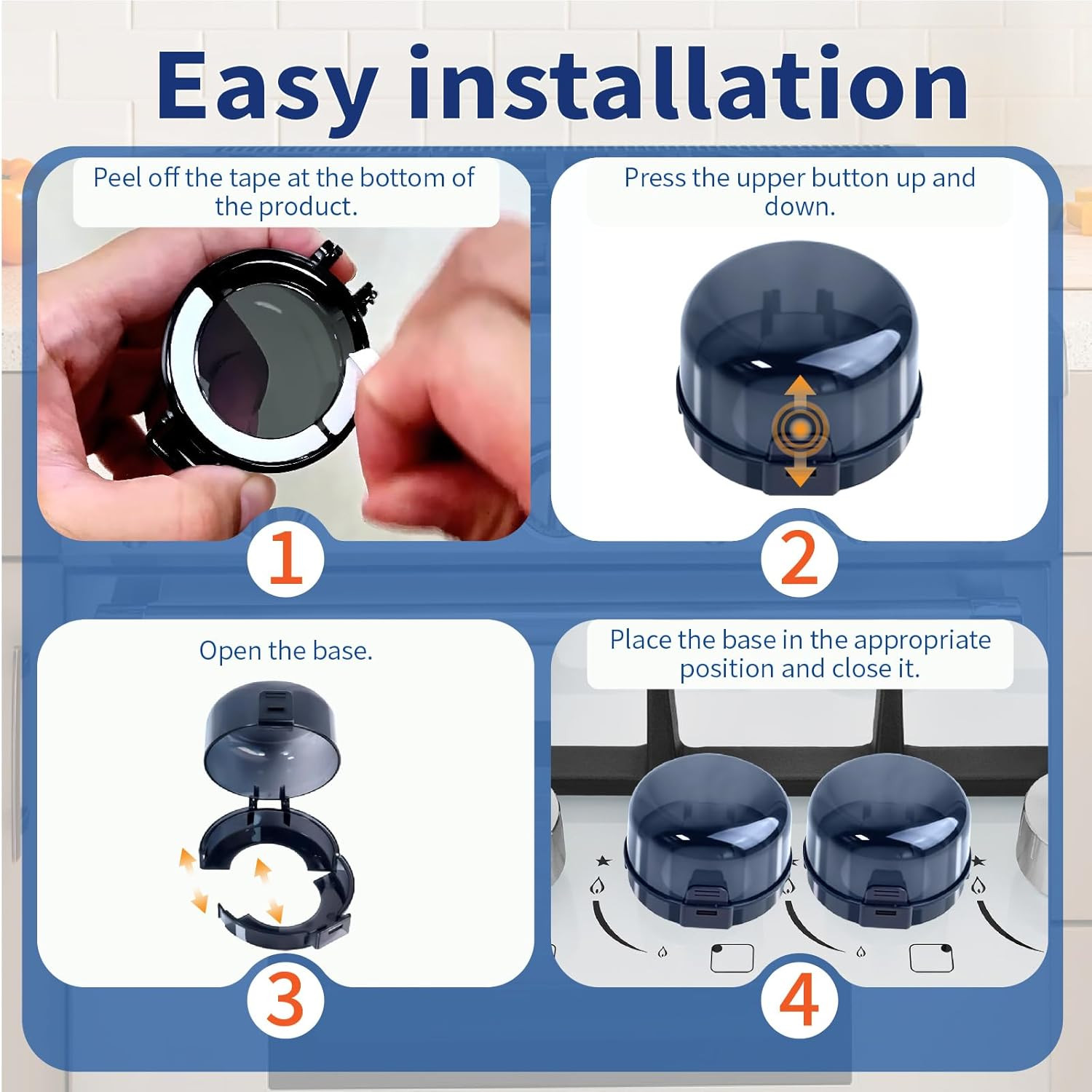 Easy installation

Peel off the tape at the bottom of the product.

1

Press the upper button up and down.

2

Open the base.

3

Place the base in the appropriate position and close it.

4