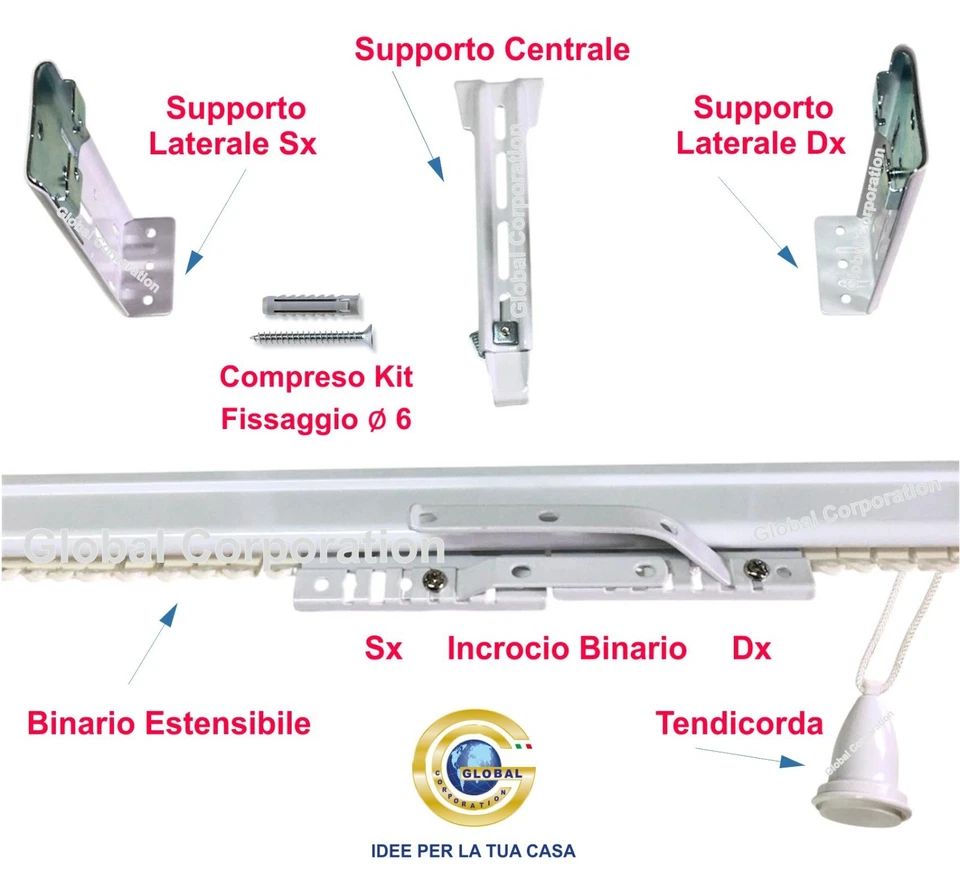 Supporto Centrale

Supporto Laterale Sx

Supporto Laterale Dx

Global Corporation

Global Corporation

Global Corporation

Compreso Kit Fissaggio Ø 6

Global Corporation

Global Corporation

Sx Incrocio Binario Dx

Binario Estensibile

Tendicorda

Global Corporation

GLOBAL CORPORATION

IDEE PER LA TUA CASA