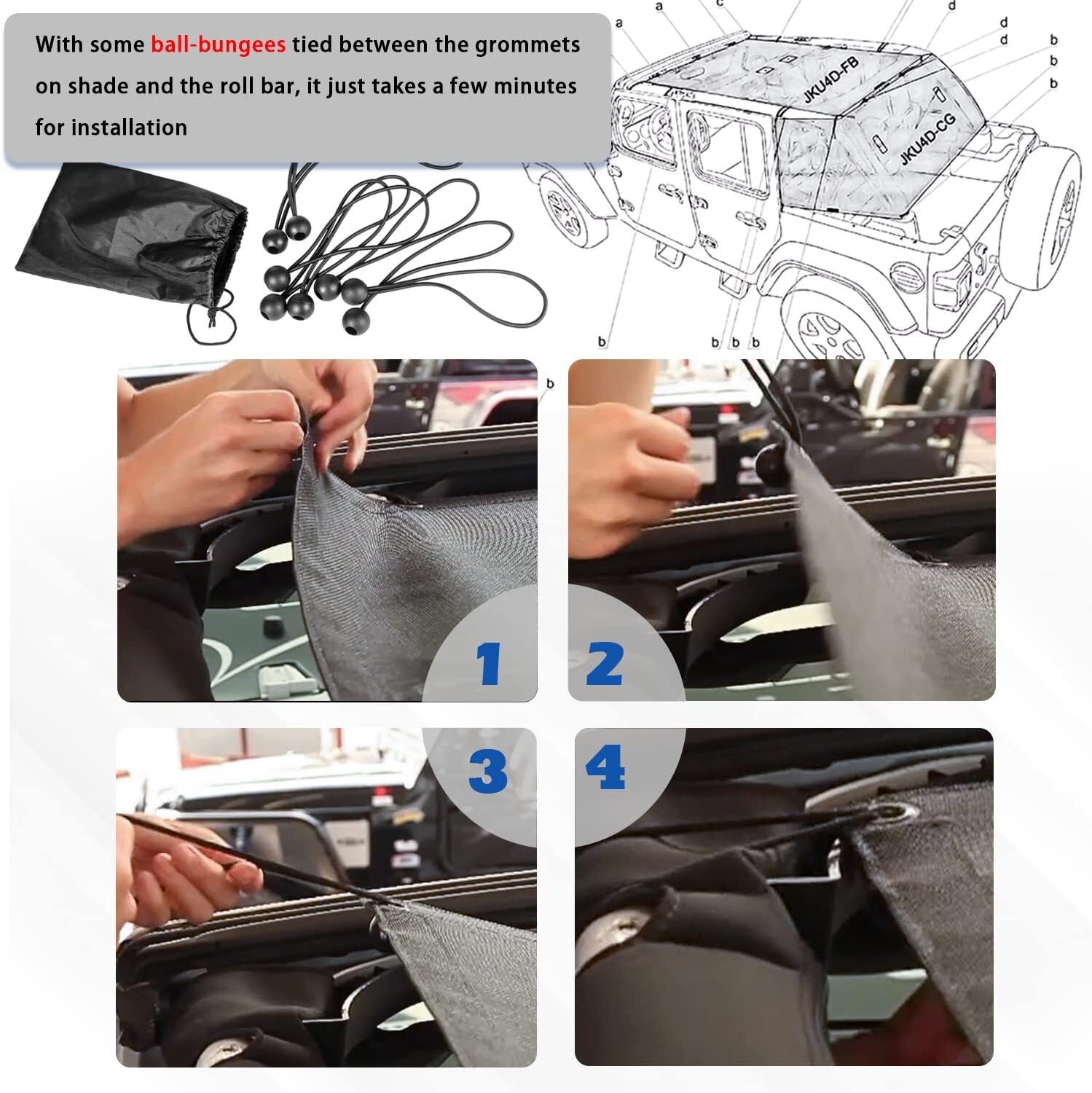 With some ball-bungees tied between the grommets on shade and the roll bar, it just takes a few minutes for installation

a
a
c
d
d
d
b
b
b
JKU4D-FB
JKU4D-CG
b
b
b
b
b

1
2
3
4