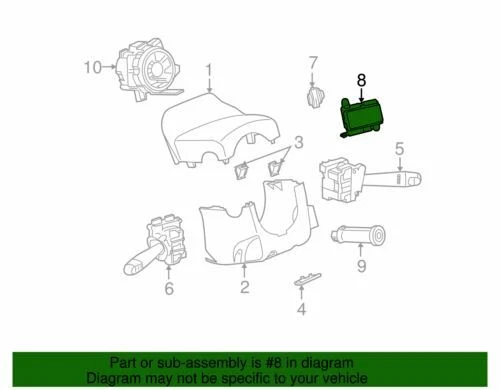 10
1
7
8
3
5
6
2
9
4

Part or sub-assembly is #8 in diagram
Diagram may not be specific to your vehicle