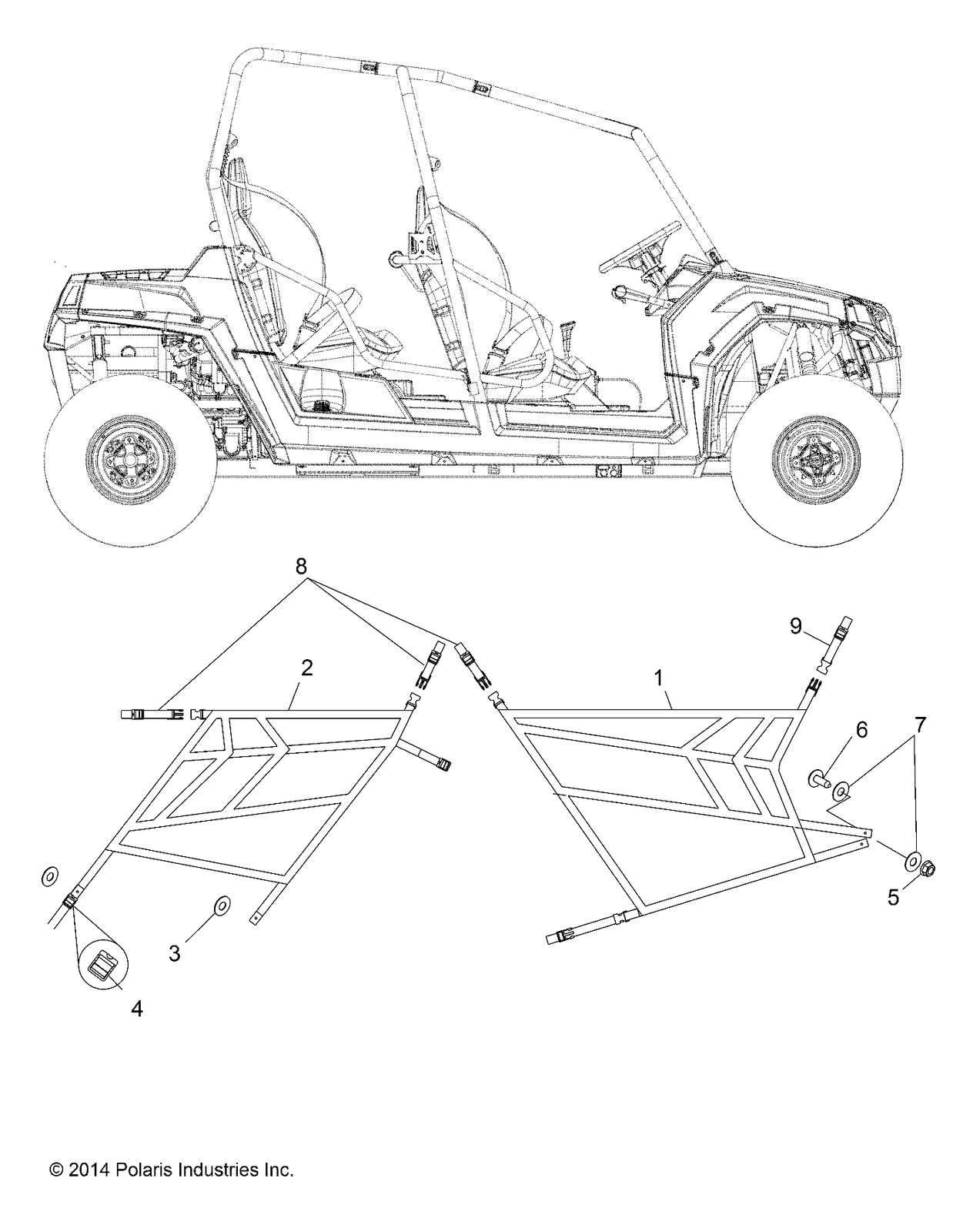 8

9

2

1

6

7

5

3

4

© 2014 Polaris Industries Inc.