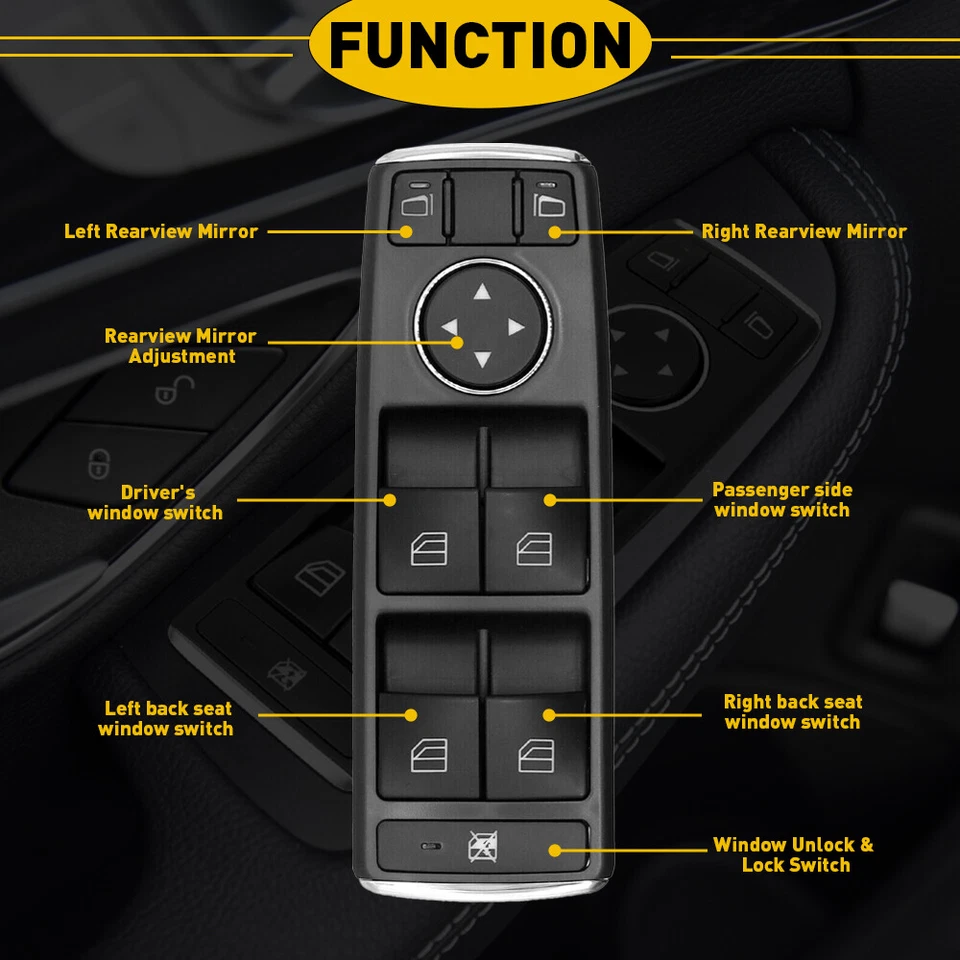 FUNCTION

Left Rearview Mirror

Right Rearview Mirror

Rearview Mirror Adjustment

Driver's window switch

Passenger side window switch

Left back seat window switch

Right back seat window switch

Window Unlock & Lock Switch