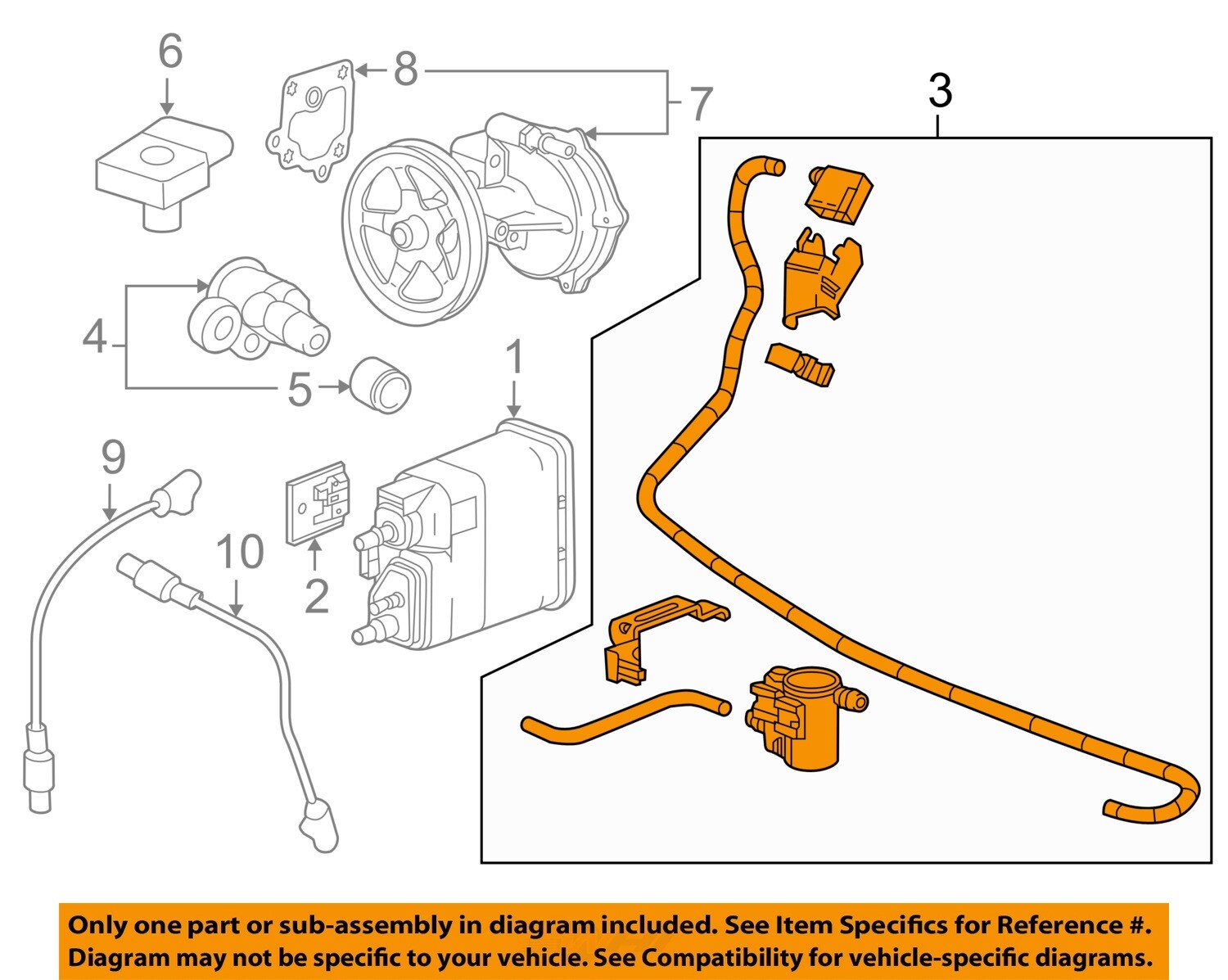 6

8

7

3

4

5

1

9

10

2

Only one part or sub-assembly in diagram included. See Item Specifics for Reference #. Diagram may not be specific to your vehicle. See Compatibility for vehicle-specific diagrams.