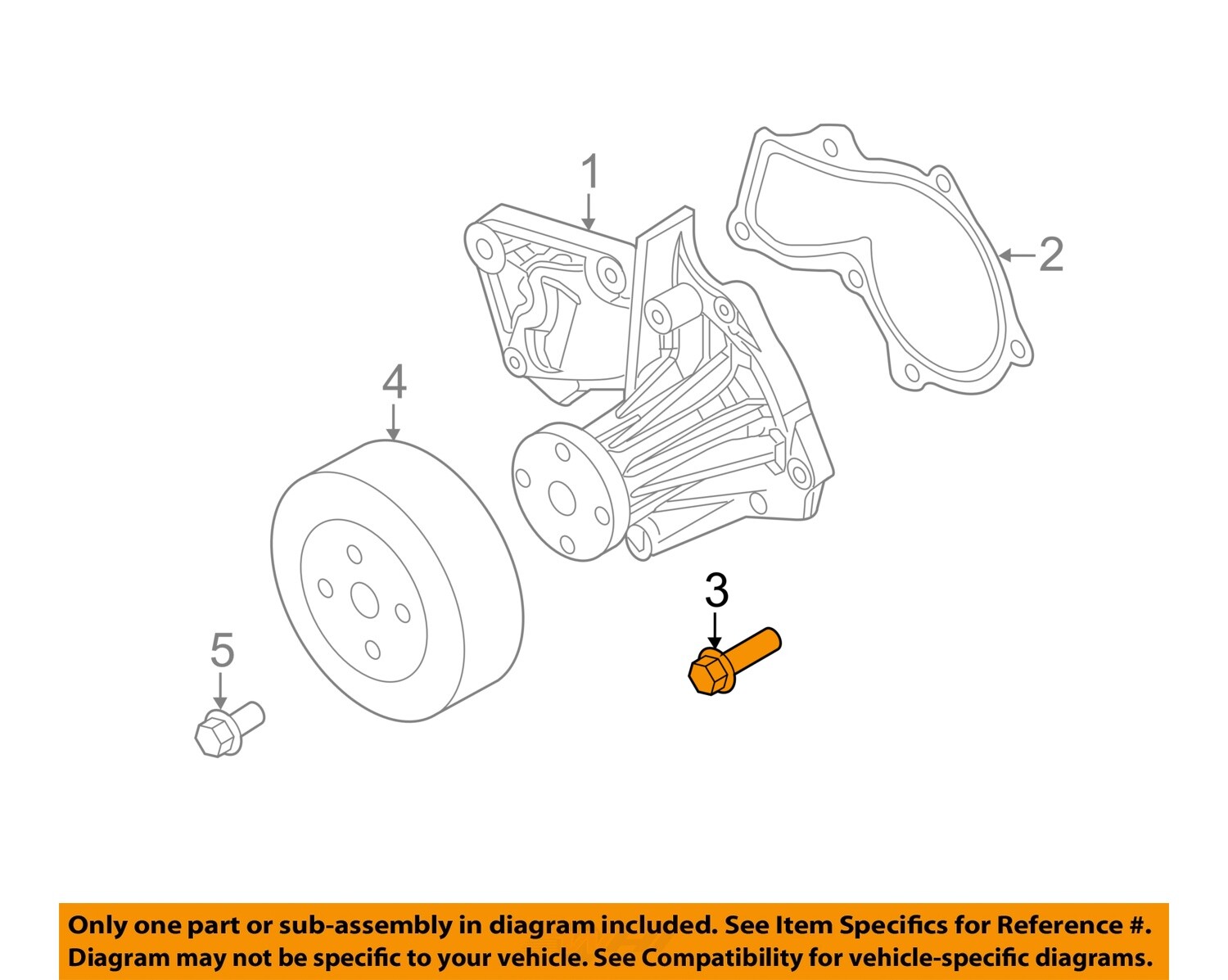 1

2

4

3

5

Only one part or sub-assembly in diagram included. See Item Specifics for Reference #. Diagram may not be specific to your vehicle. See Compatibility for vehicle-specific diagrams.