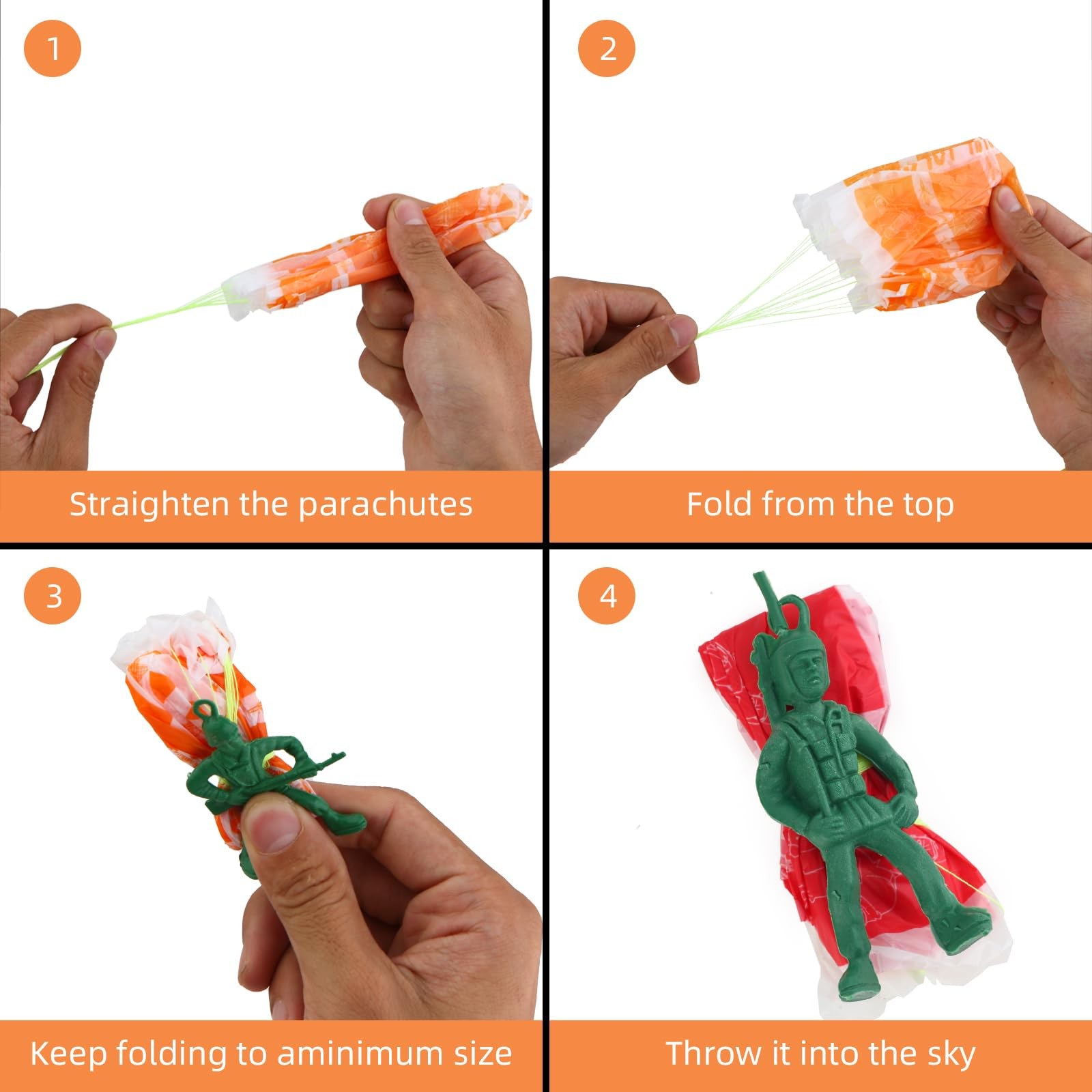 1

Straighten the parachutes

2

Fold from the top

3

Keep folding to aminimum size

4

Throw it into the sky