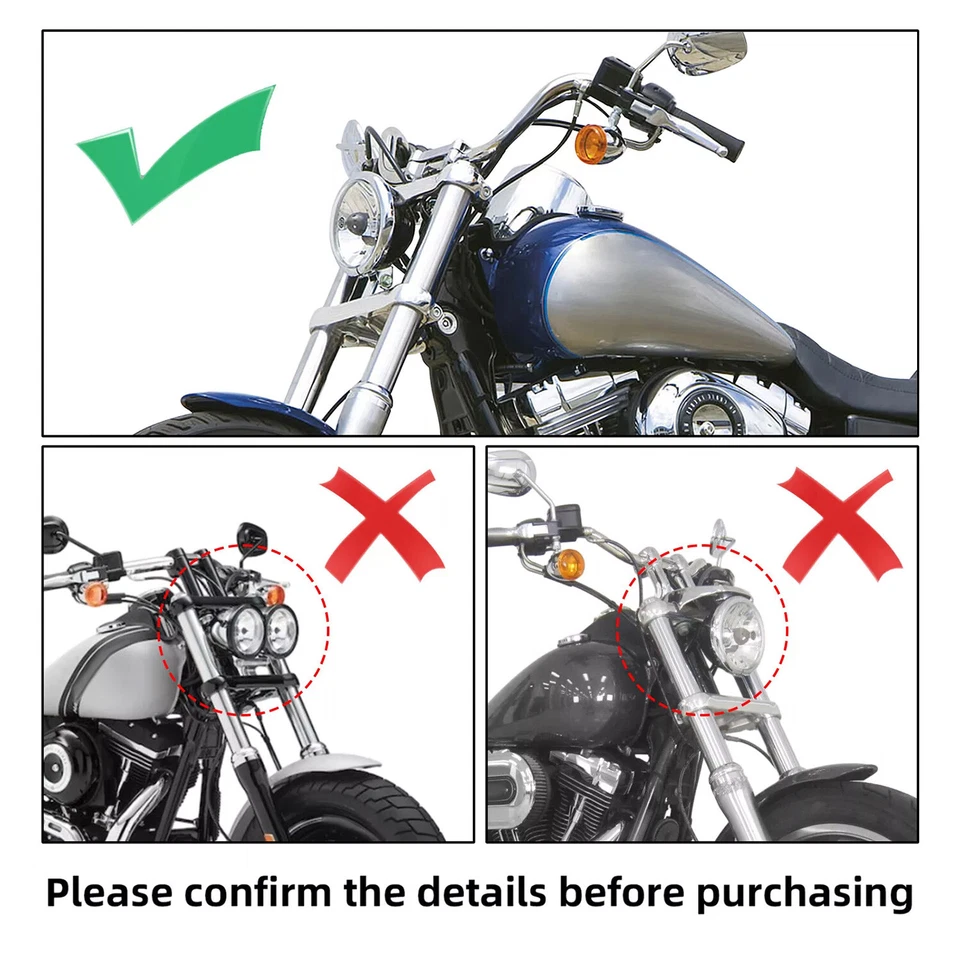 Please confirm the details before purchasing