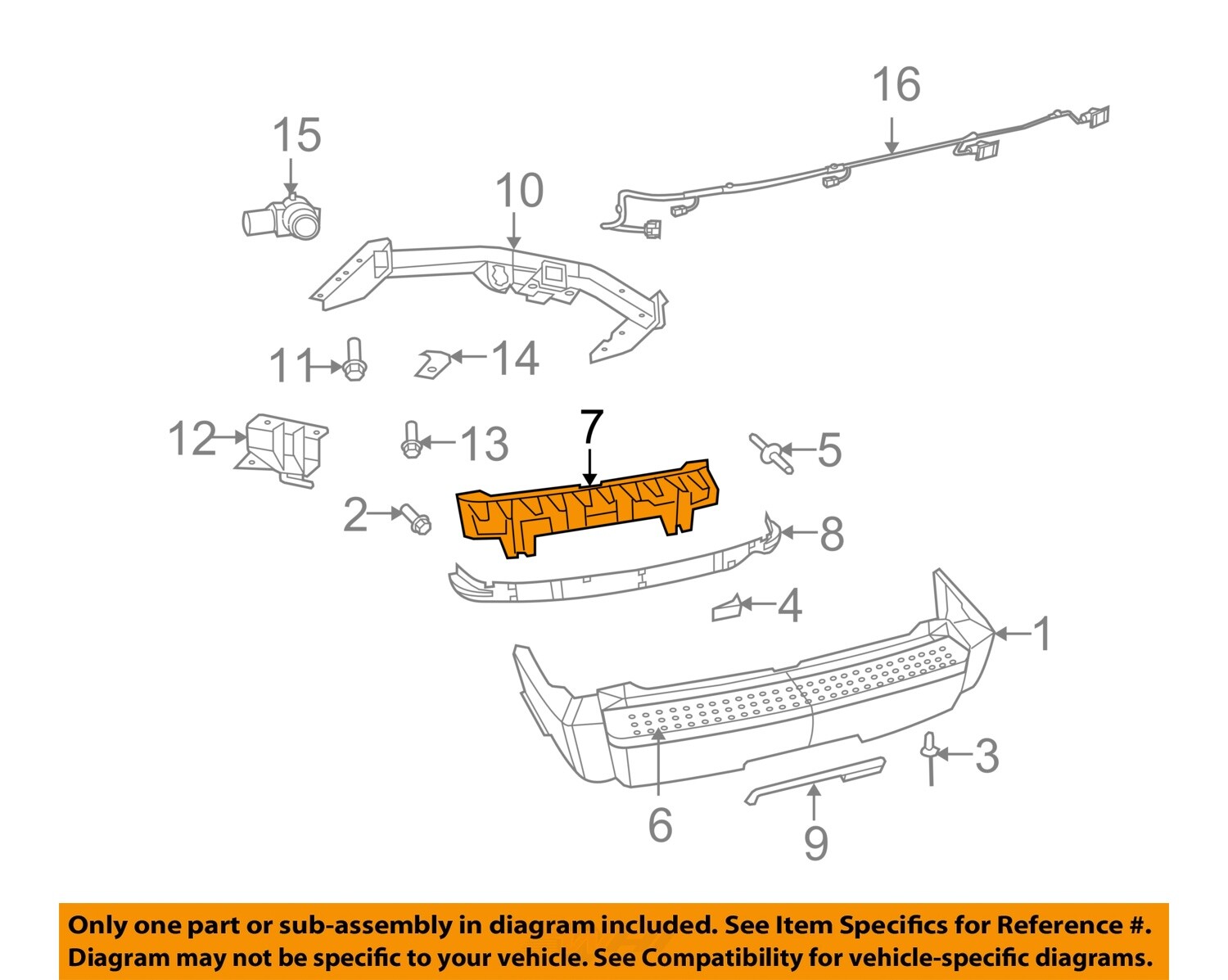 16
15
10
11
14
12
13
7
5
2
8
4
1
3
6
9

Only one part or sub-assembly in diagram included. See Item Specifics for Reference #. Diagram may not be specific to your vehicle. See Compatibility for vehicle-specific diagrams.