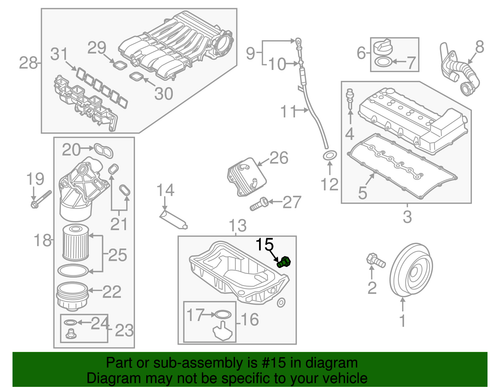 28
31
29
30
9
10
11
12
6
7
8
4
5
3
20
19
21
18
25
22
24
23
14
26
27
13
15
17
16
2
1

Part or sub-assembly is #15 in diagram
Diagram may not be specific to your vehicle