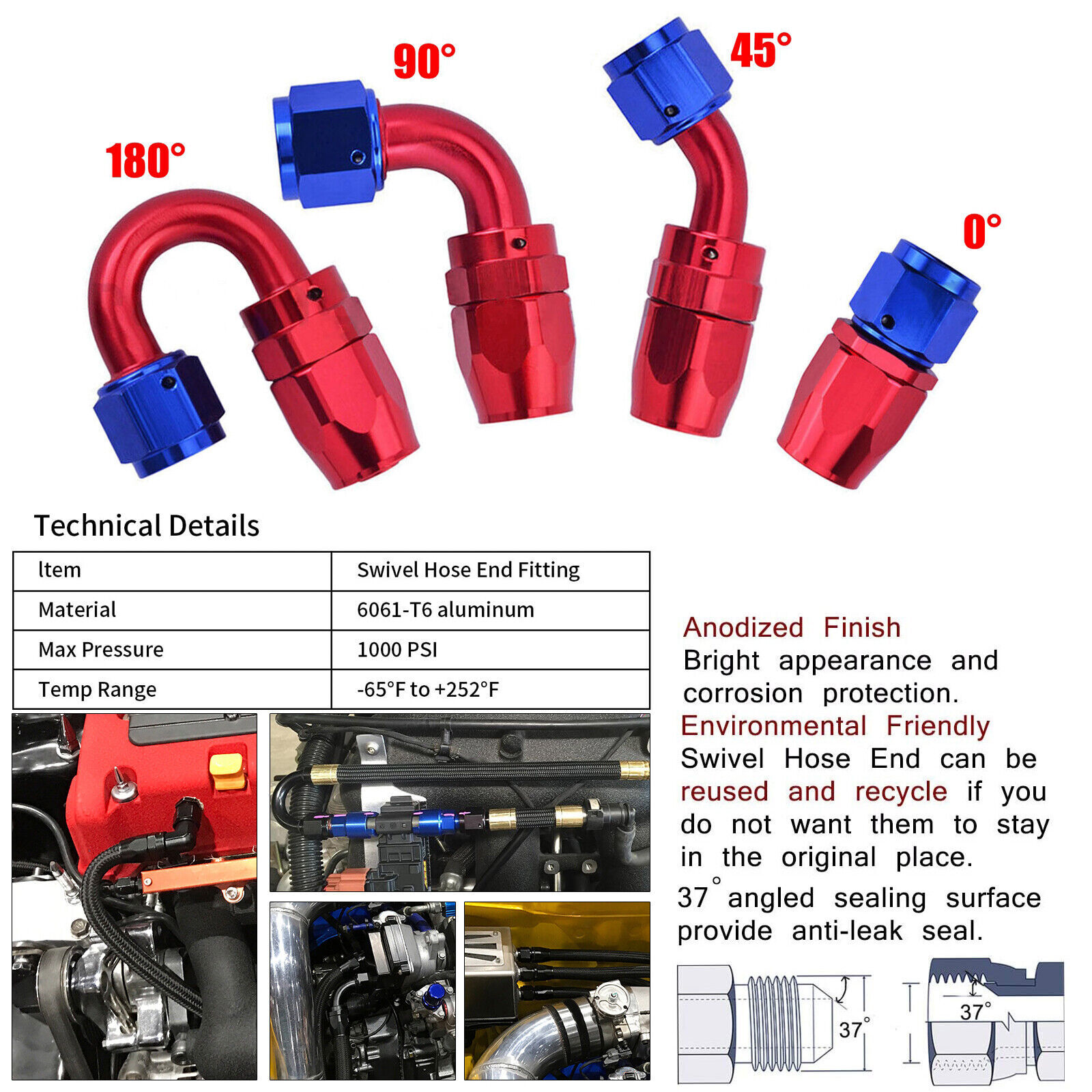 180°

90°

45°

0°

Technical Details

| Item | Swivel Hose End Fitting |
|---|---|
| Material | 6061-T6 aluminum |
| Max Pressure | 1000 PSI |
| Temp Range | -65°F to +252°F |

Anodized Finish
Bright appearance and corrosion protection.
Environmental Friendly
Swivel Hose End can be reused and recycle if you do not want them to stay in the original place.
37° angled sealing surface provide anti-leak seal.

37°

37°