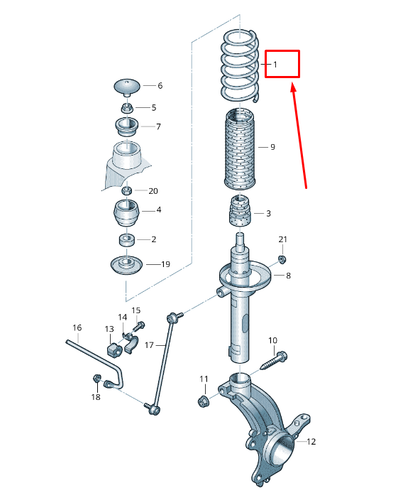 1
6
5
7
9
20
4
3
2
21
19
8
15
14
16
13
17
10
11
18
12