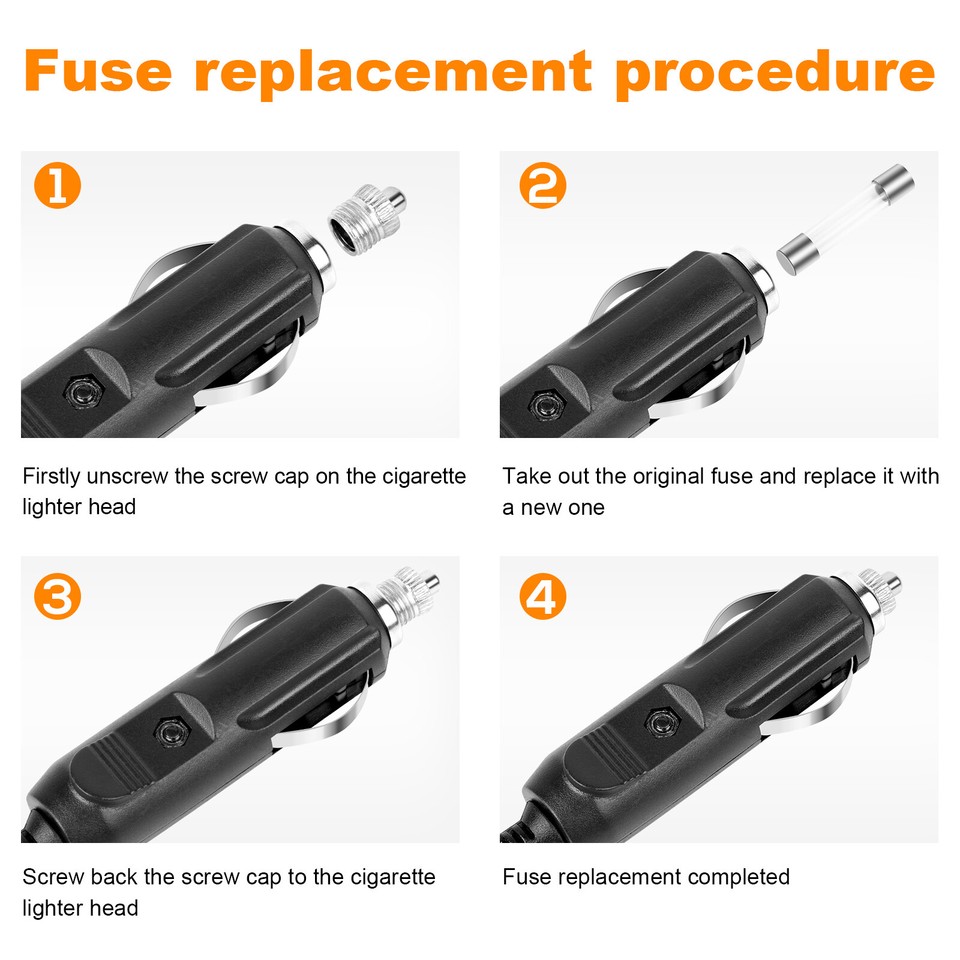 Fuse replacement procedure

1

Firstly unscrew the screw cap on the cigarette lighter head

2

Take out the original fuse and replace it with a new one

3

Screw back the screw cap to the cigarette lighter head

4

Fuse replacement completed