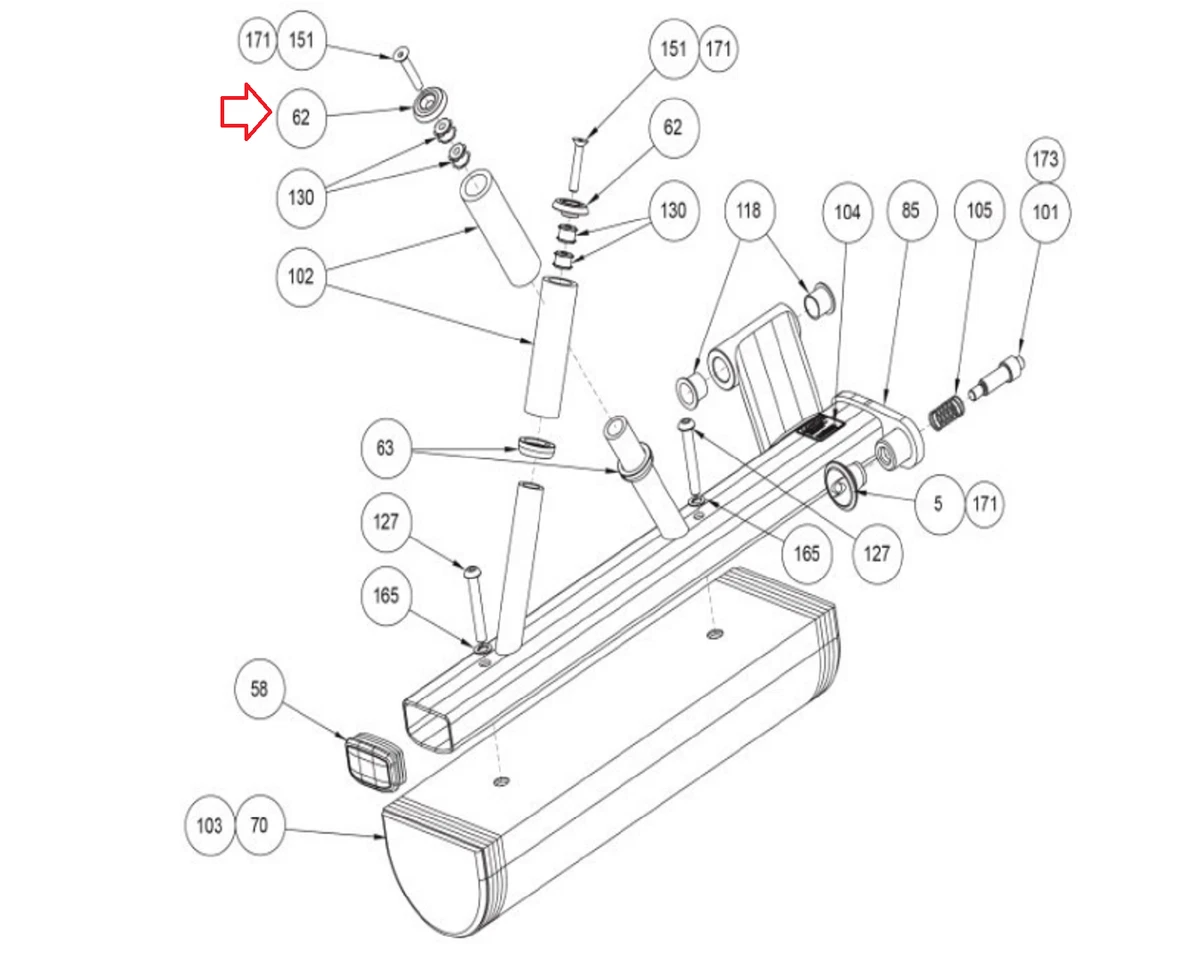 171 151
62
130
102
151 171
62
130
118
104
85
105
173
101
63
127
165
5 171
165
127
58
103 70