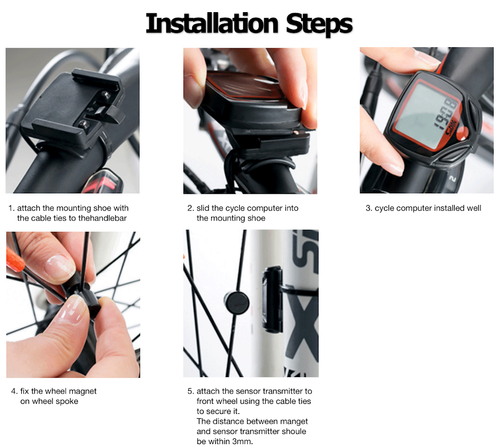 Installation Steps

1. attach the mounting shoe with the cable ties to thehandlebar

2. slid the cycle computer into the mounting shoe

3. cycle computer installed well

4. fix the wheel magnet on wheel spoke

5. attach the sensor transmitter to front wheel using the cable ties to secure it.
The distance between manget and sensor transmitter shoule be within 3mm.