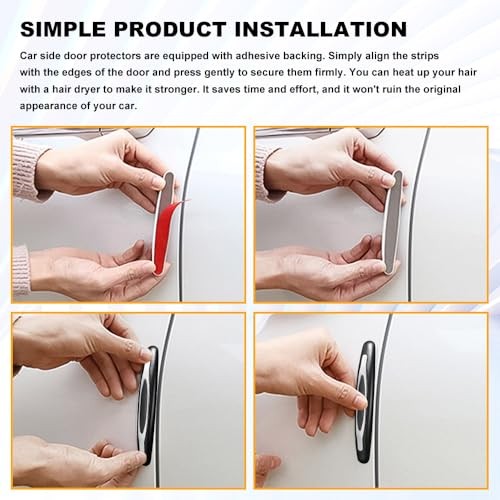 SIMPLE PRODUCT INSTALLATION

Car side door protectors are equipped with adhesive backing. Simply align the strips with the edges of the door and press gently to secure them firmly. You can heat up your hair with a hair dryer to make it stronger. It saves time and effort, and it won't ruin the original appearance of your car.