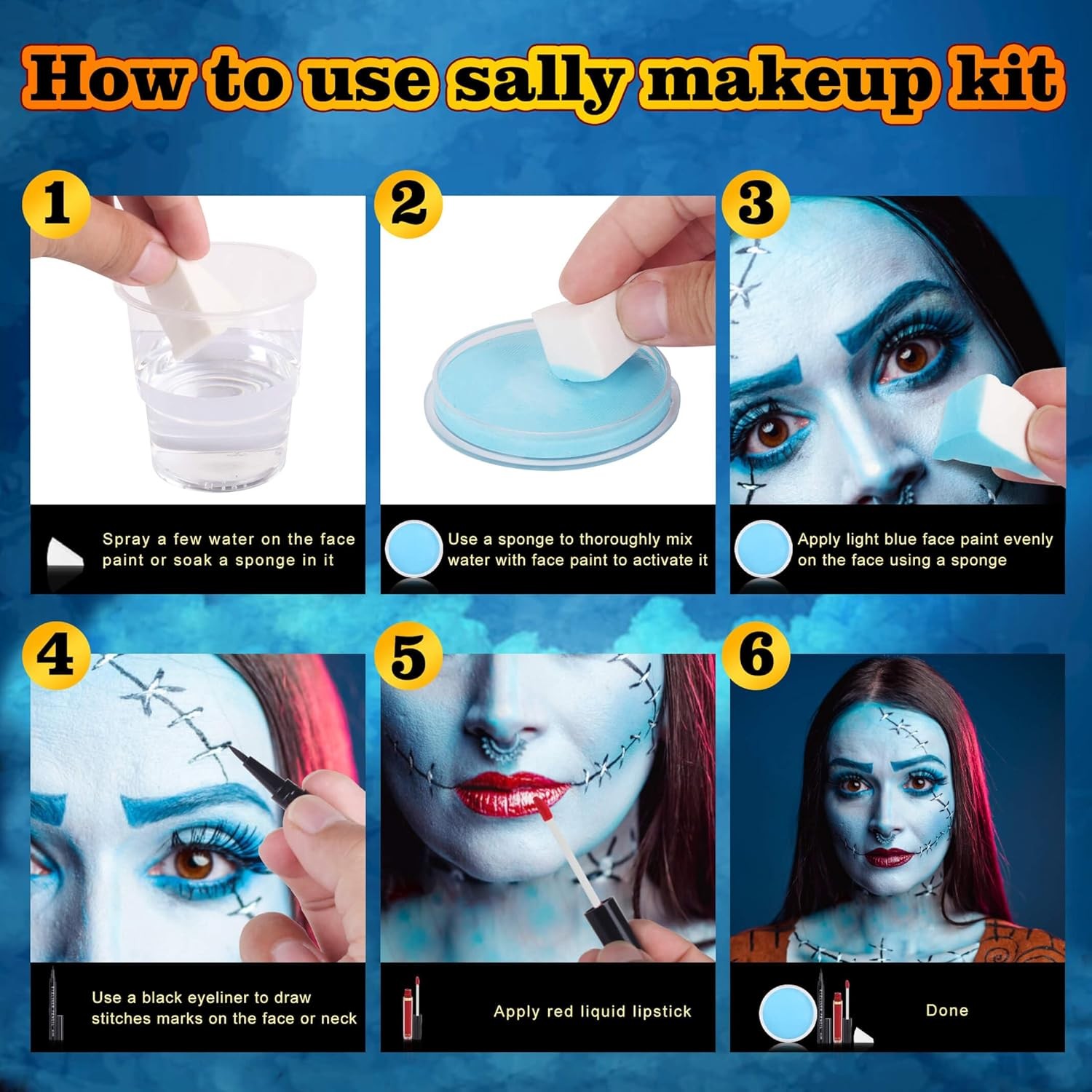 How to use sally makeup kit

1

Spray a few water on the face paint or soak a sponge in it

2

Use a sponge to thoroughly mix water with face paint to activate it

3

Apply light blue face paint evenly on the face using a sponge

4

Use a black eyeliner to draw stitches marks on the face or neck

5

Apply red liquid lipstick

6

Done