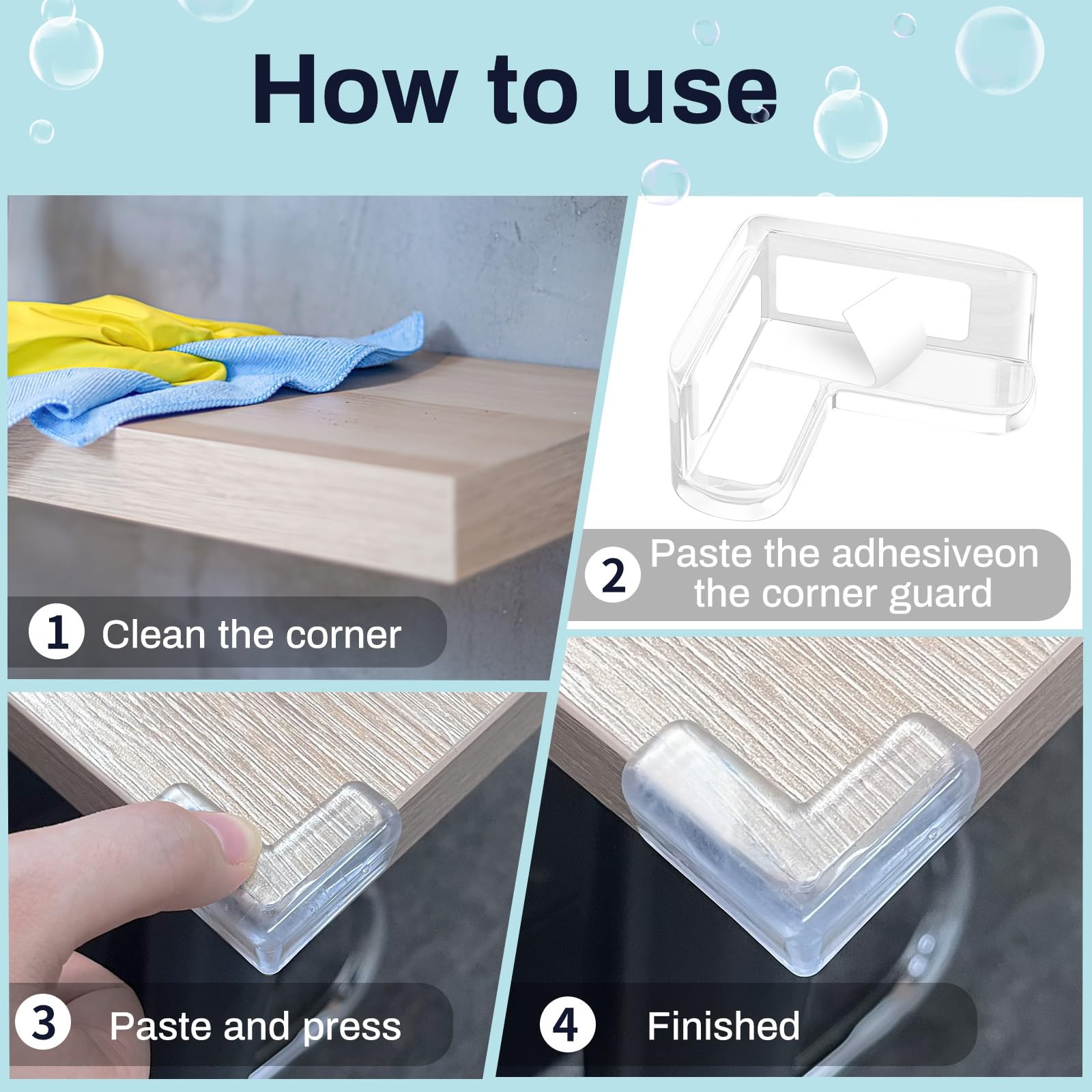 How to use

1 Clean the corner

2 Paste the adhesiveon the corner guard

3 Paste and press

4 Finished