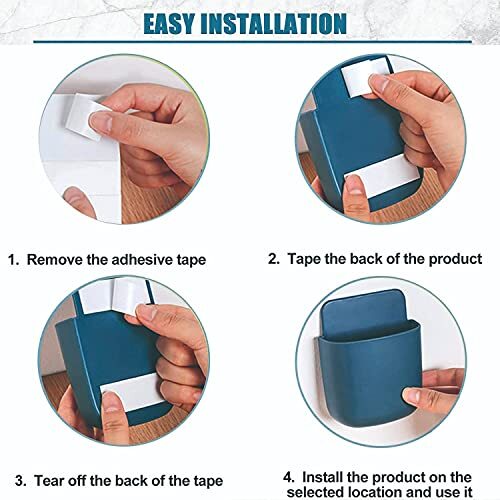 EASY INSTALLATION

1. Remove the adhesive tape

2. Tape the back of the product

3. Tear off the back of the tape

4. Install the product on the selected location and use it