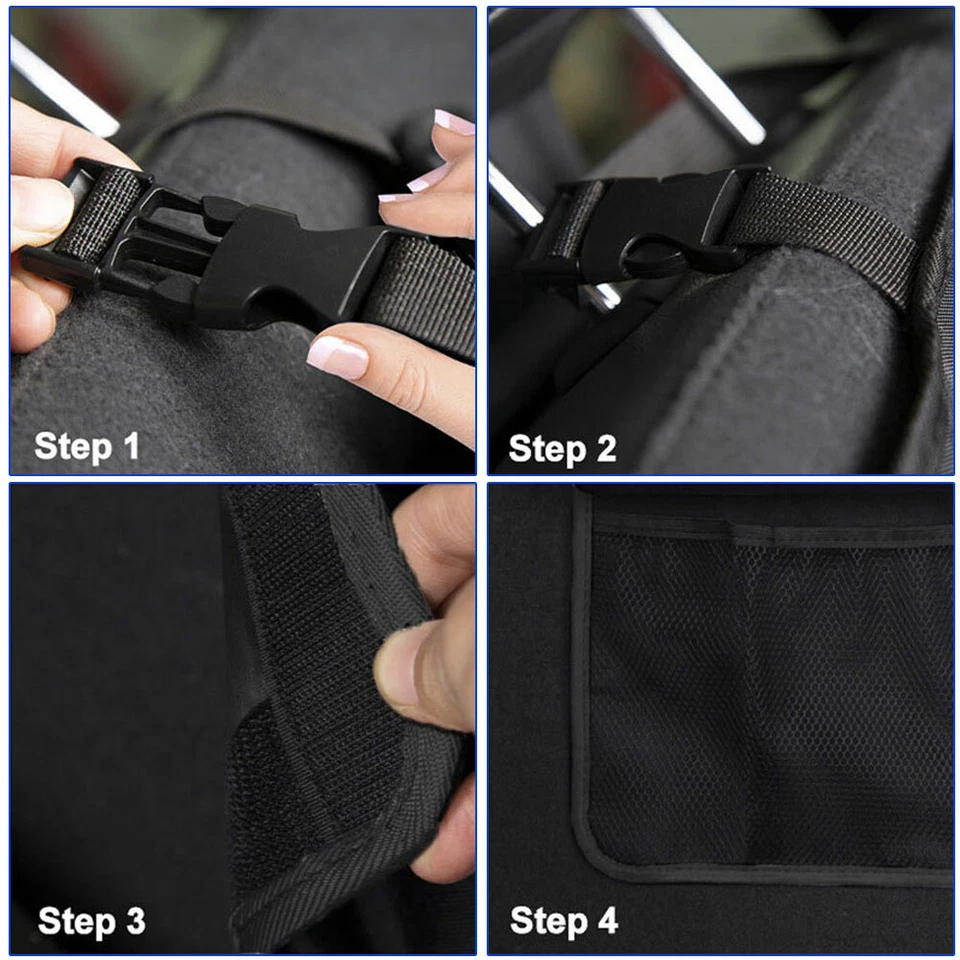 Step 1

Step 2

Step 3

Step 4