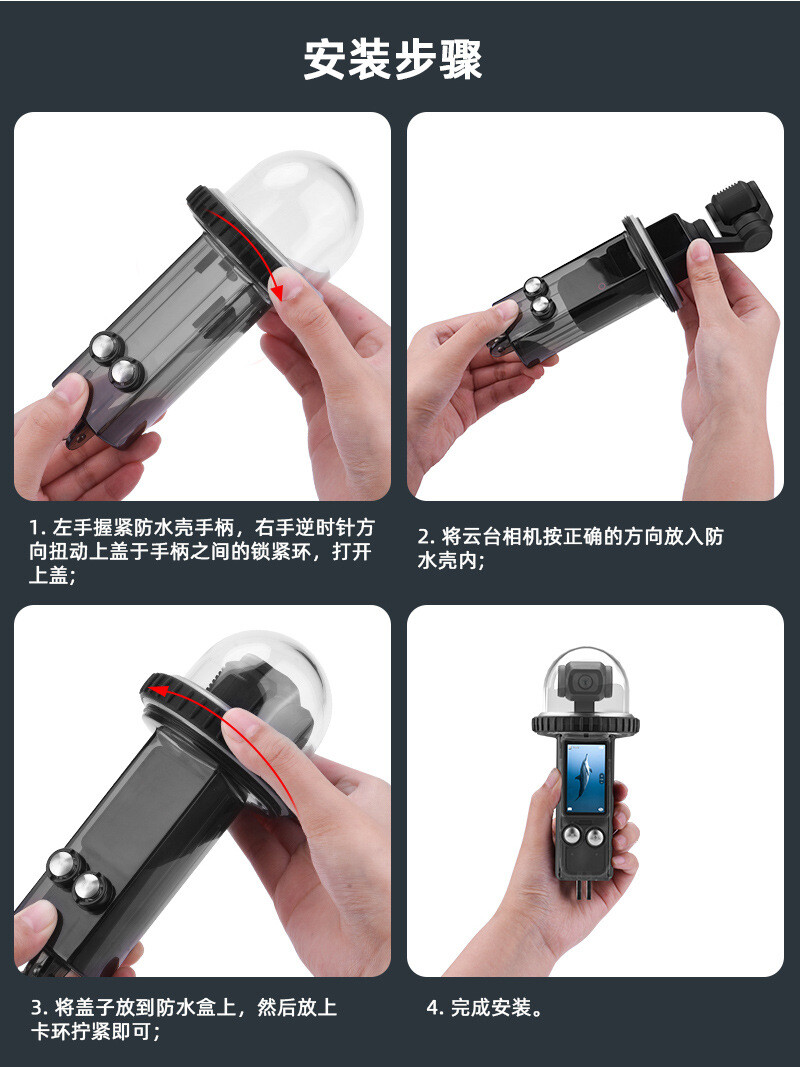 安装步骤

1. 左手握紧防水壳手柄，右手逆时针方向扭动上盖于手柄之间的锁紧环，打开上盖；

2. 将云台相机按正确的方向放入防水壳内；

3. 将盖子放到防水盒上，然后放上卡环拧紧即可；

4. 完成安装。