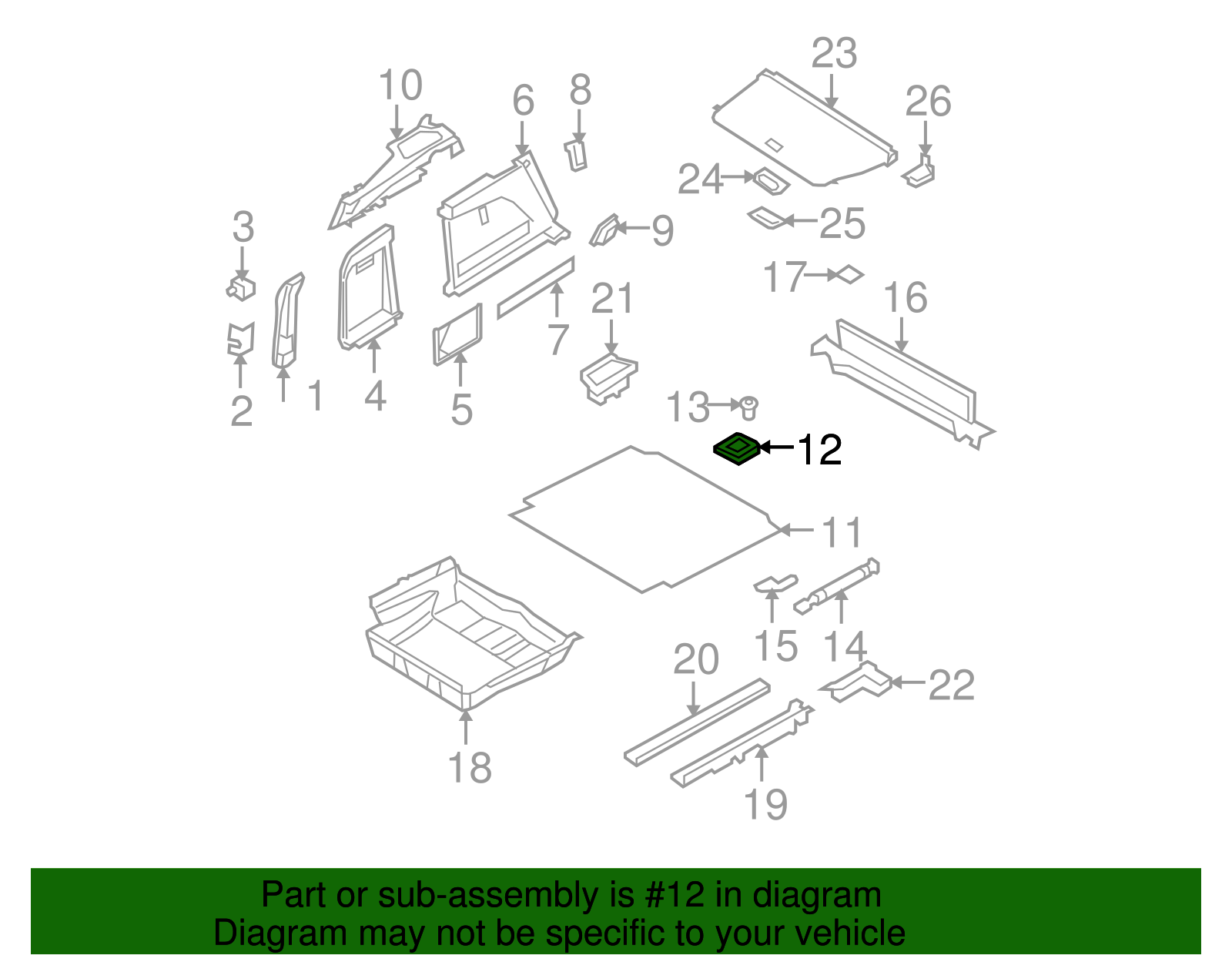 10
6
8
23
26
24
25
3
9
17
16
21
7
2
1
4
5
13
12
11
15
14
20
22
18
19

Part or sub-assembly is #12 in diagram
Diagram may not be specific to your vehicle