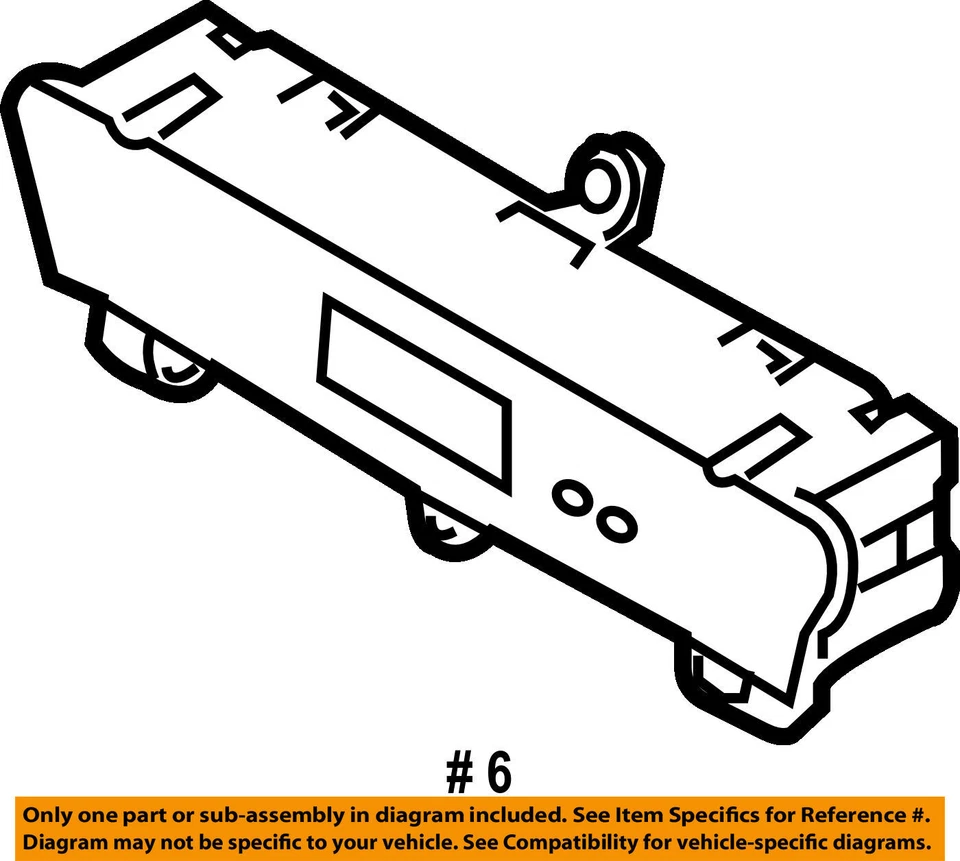 # 6

Only one part or sub-assembly in diagram included. See Item Specifics for Reference #. Diagram may not be specific to your vehicle. See Compatibility for vehicle-specific diagrams.