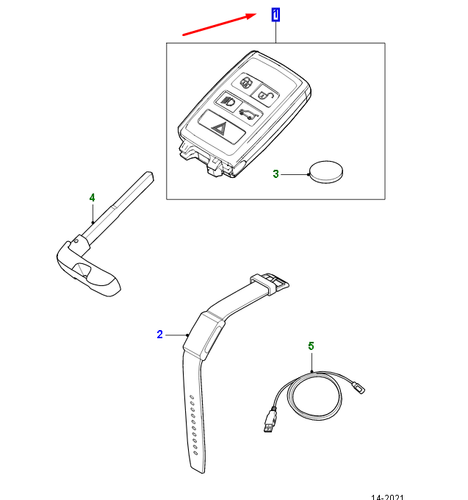 1
3
4
2
5
14-2021